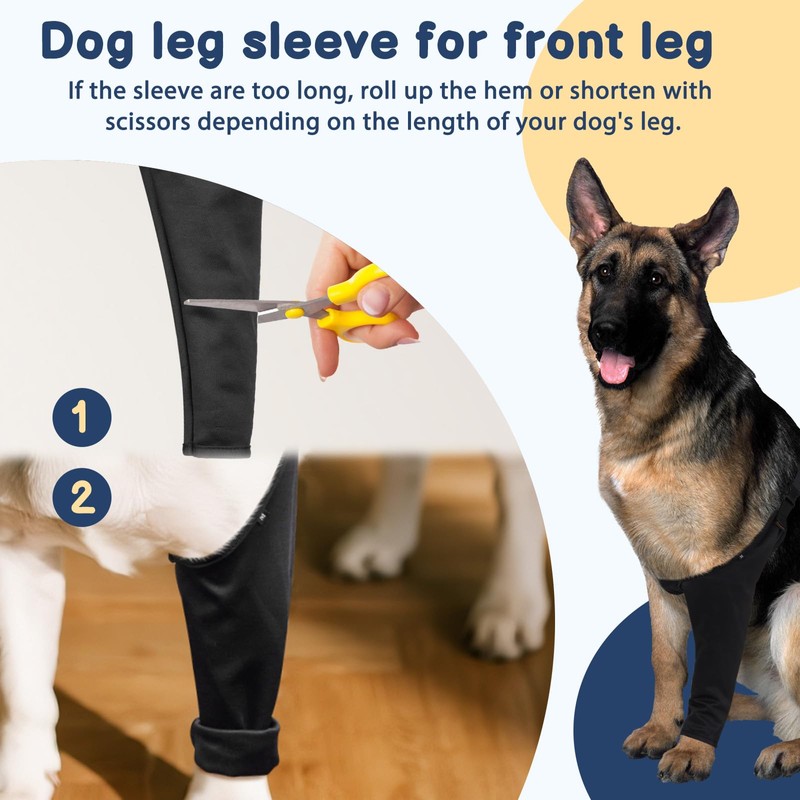 Dog leg sleeve for front leg

If the sleeve are too long, roll up the hem or shorten with scissors depending on the length of your dog's leg.

1

2