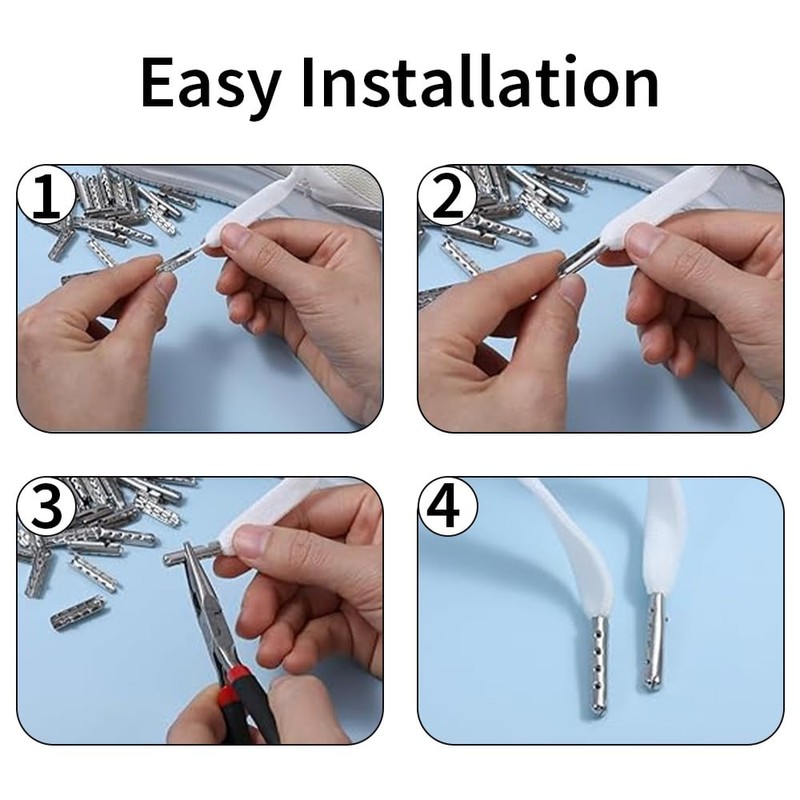 Easy Installation

1

2

3

4