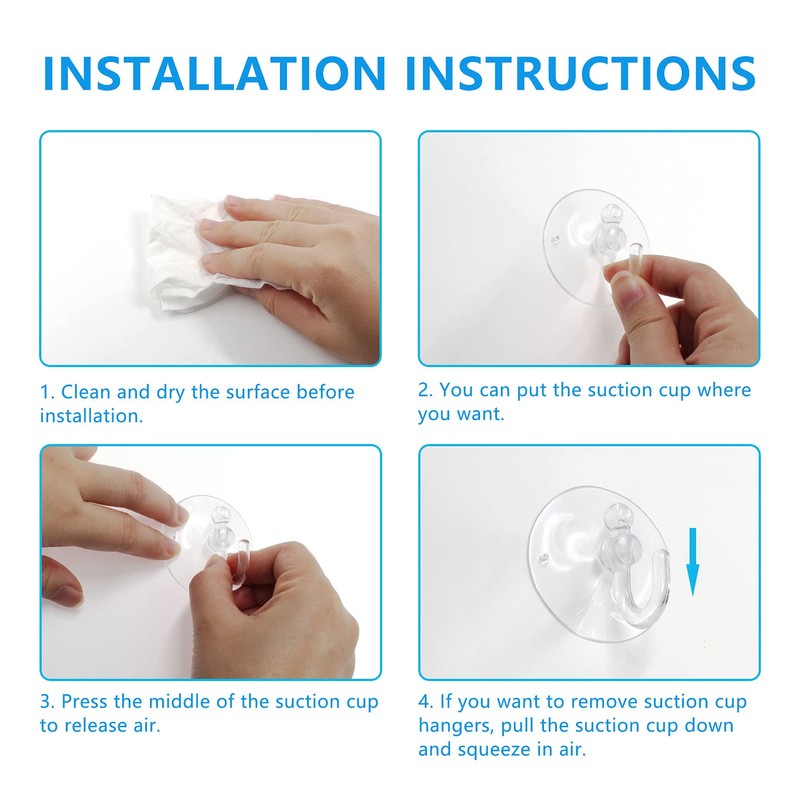 INSTALLATION INSTRUCTIONS

1. Clean and dry the surface before installation.

2. You can put the suction cup where you want.

3. Press the middle of the suction cup to release air.

4. If you want to remove suction cup hangers, pull the suction cup down and squeeze in air.