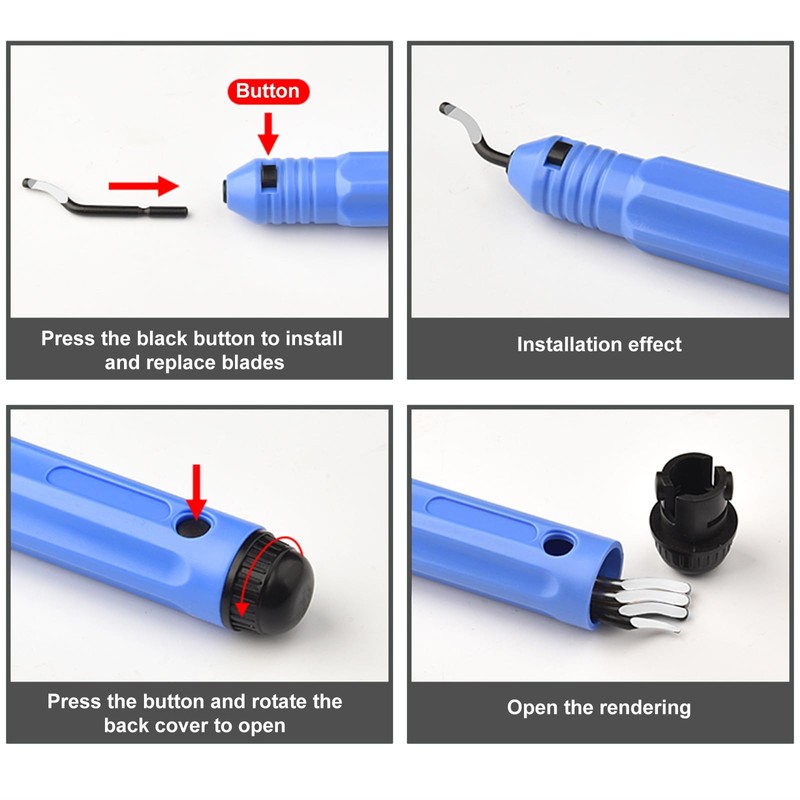 Button

Press the black button to install and replace blades

Installation effect

Press the button and rotate the back cover to open

Open the rendering