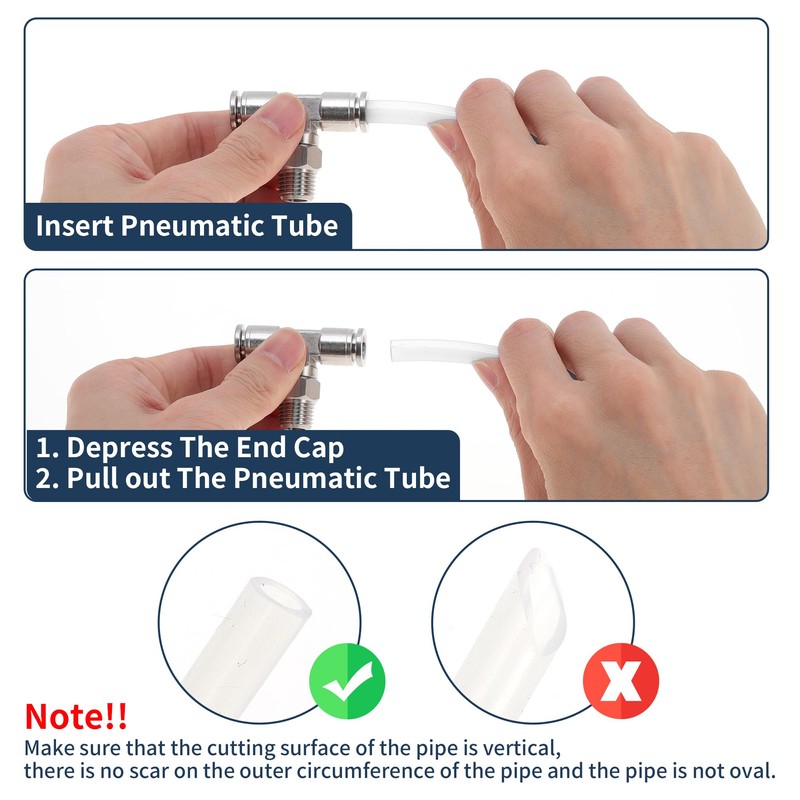 Insert Pneumatic Tube

1. Depress The End Cap
2. Pull out The Pneumatic Tube

Note!!
Make sure that the cutting surface of the pipe is vertical, there is no scar on the outer circumference of the pipe and the pipe is not oval.