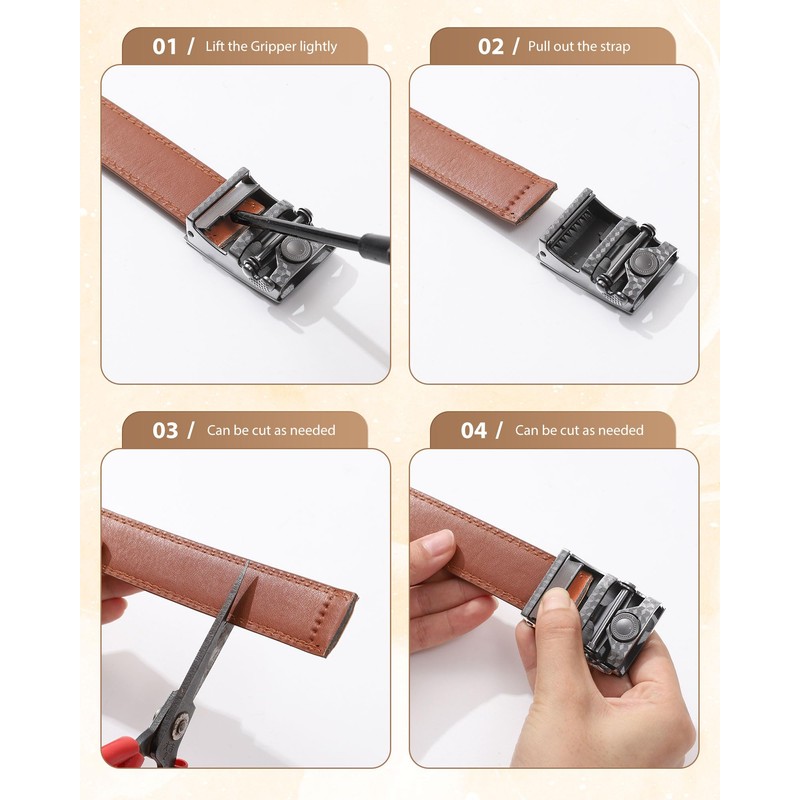 01 / Lift the Gripper lightly

02 / Pull out the strap

03 / Can be cut as needed

04 / Can be cut as needed