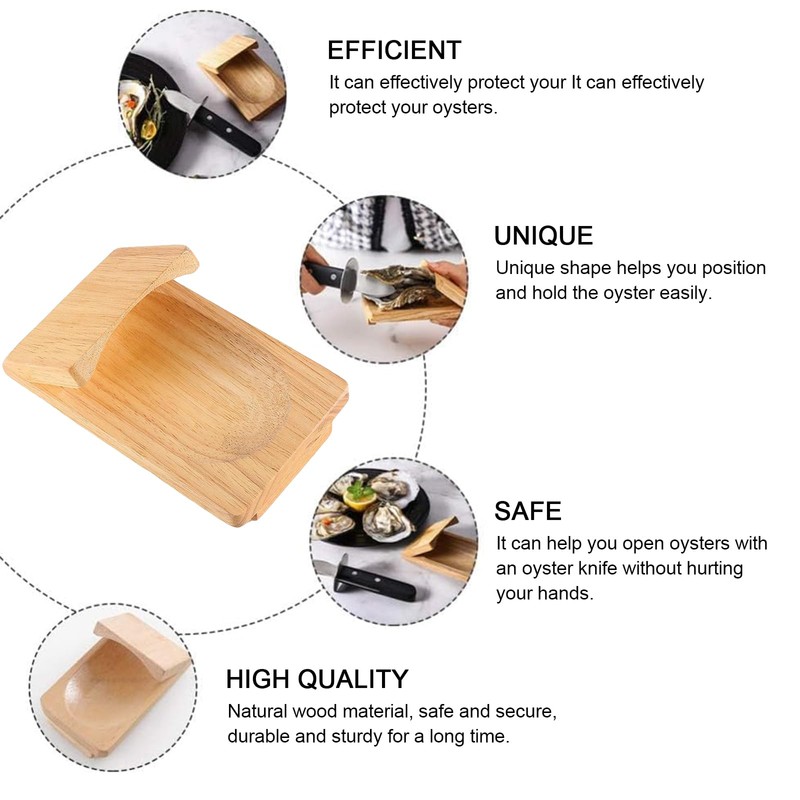 EFFICIENT
It can effectively protect your It can effectively protect your oysters.

UNIQUE
Unique shape helps you position and hold the oyster easily.

SAFE
It can help you open oysters with an oyster knife without hurting your hands.

HIGH QUALITY
Natural wood material, safe and secure, durable and sturdy for a long time.