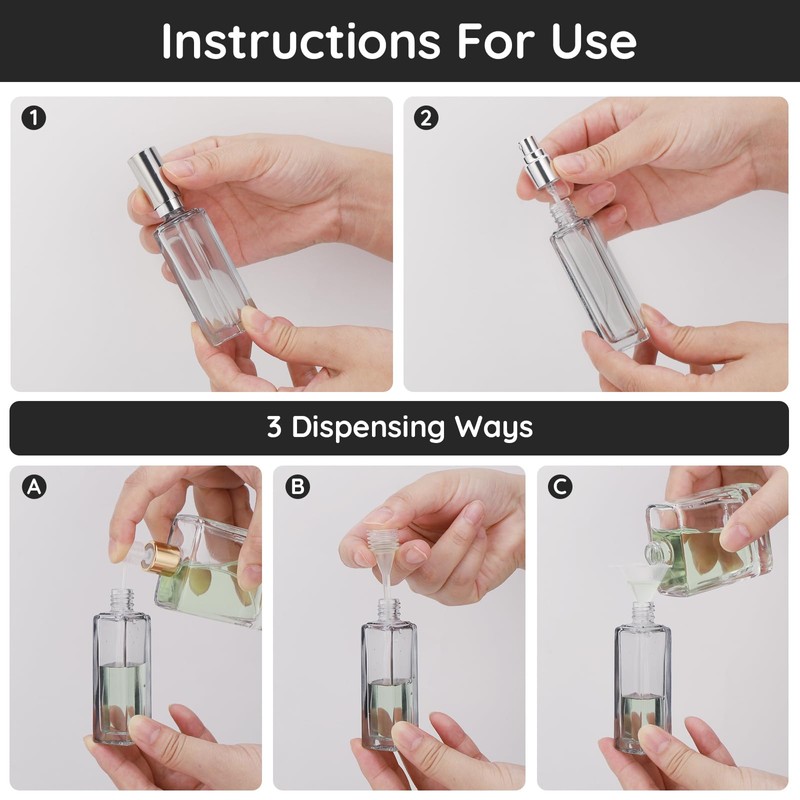 Instructions For Use

1

2

3 Dispensing Ways

A

B

C