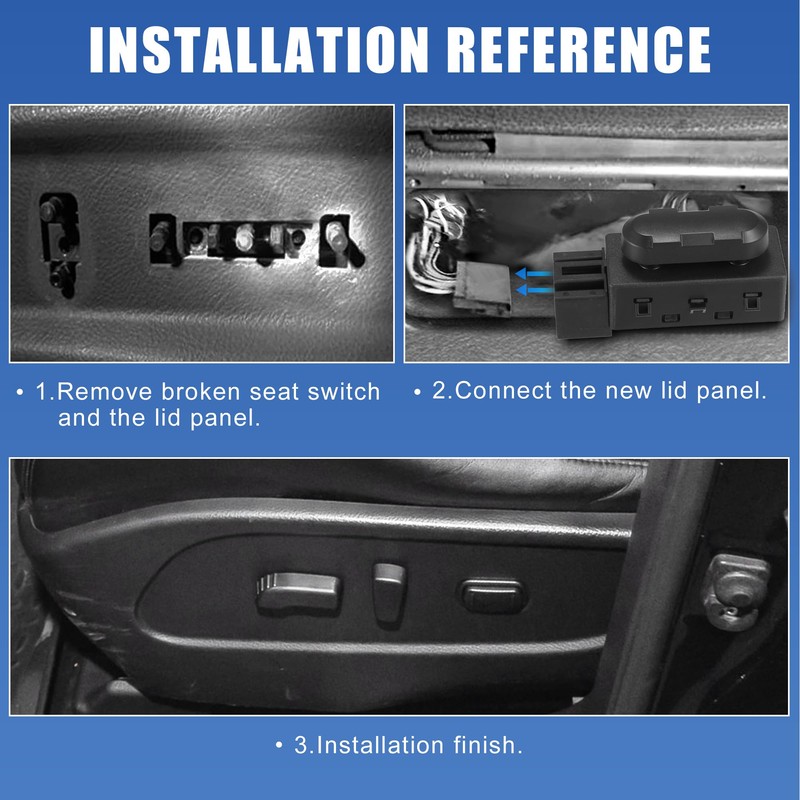 INSTALLATION REFERENCE

• 1.Remove broken seat switch and the lid panel.

• 2.Connect the new lid panel.

• 3.Installation finish.