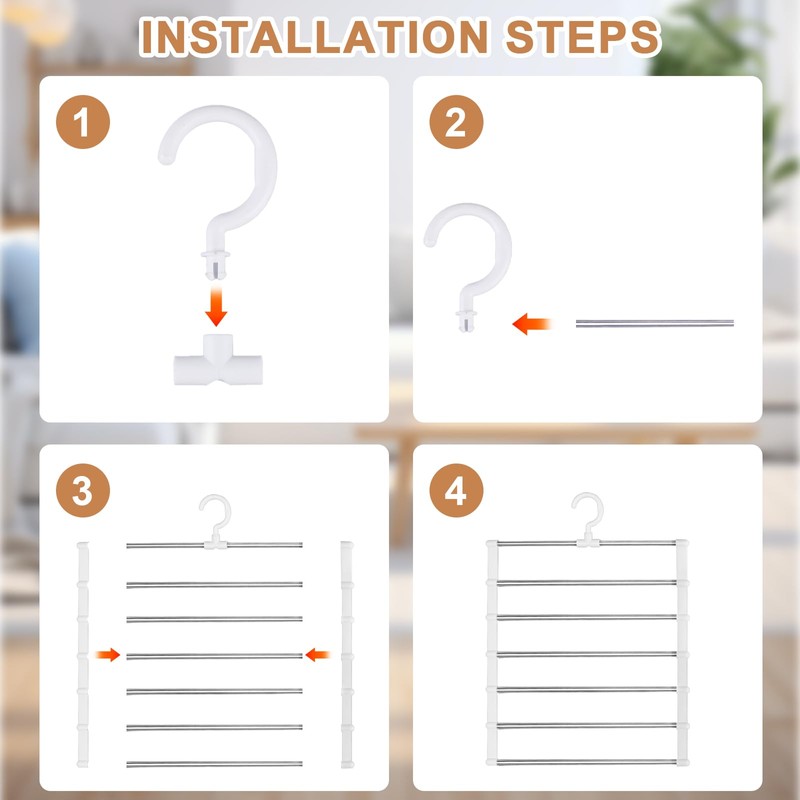 INSTALLATION STEPS

1

2

3

4