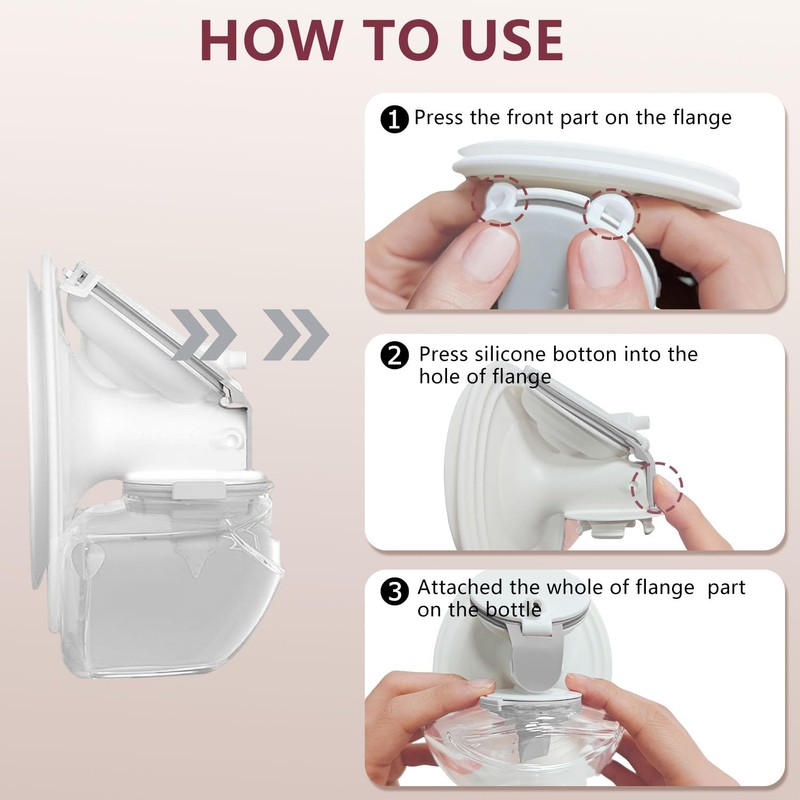 HOW TO USE

1 Press the front part on the flange

2 Press silicone botton into the hole of flange

3 Attached the whole of flange part on the bottle