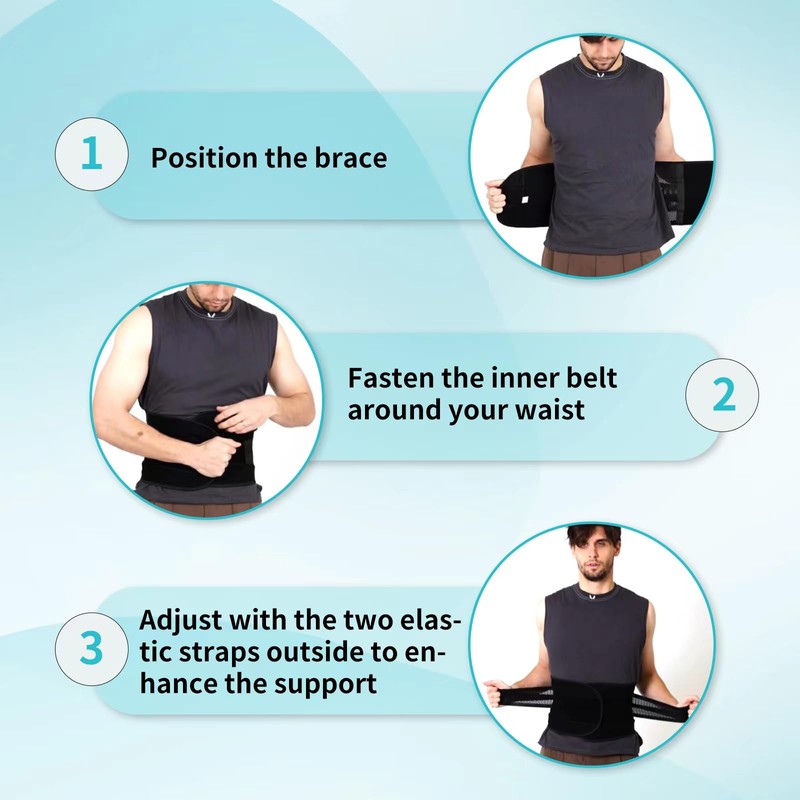 1 Position the brace

Fasten the inner belt around your waist 2

3 Adjust with the two elastic straps outside to enhance the support