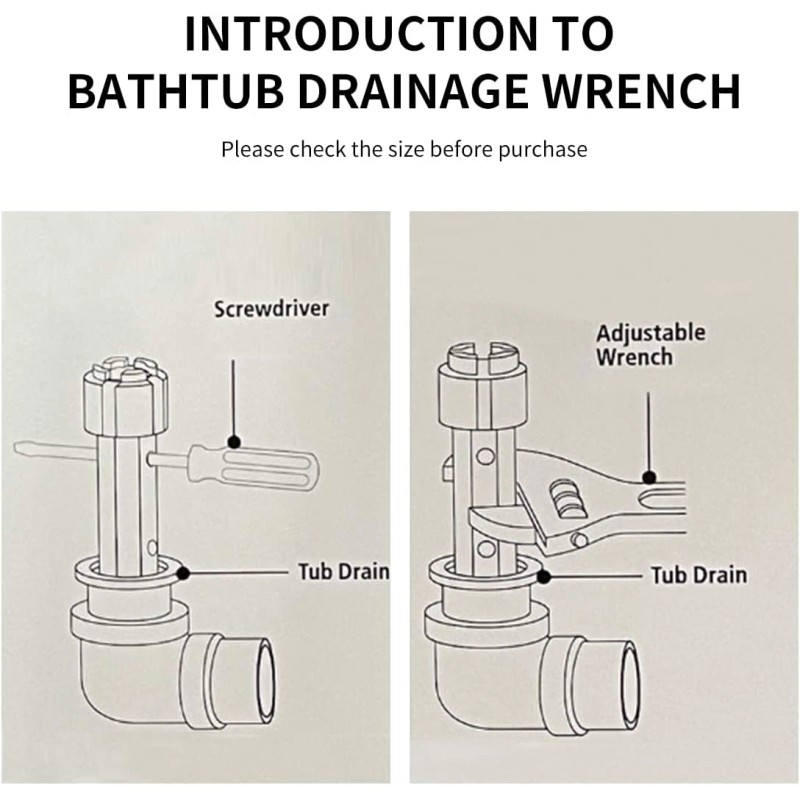 INTRODUCTION TO BATHTUB DRAINAGE WRENCH

Please check the size before purchase

Screwdriver

Tub Drain

Adjustable Wrench

Tub Drain