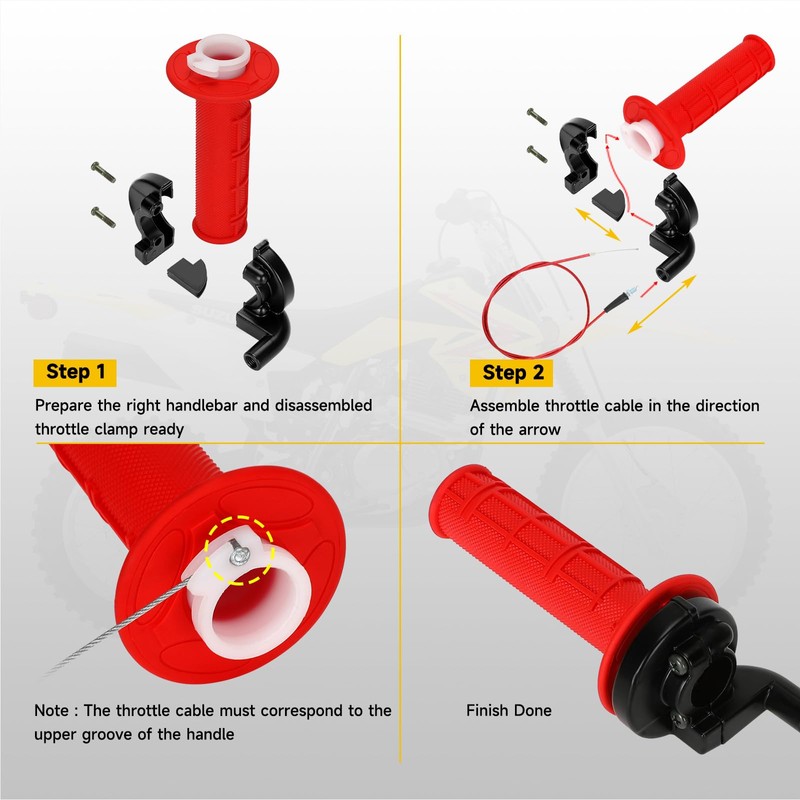 Step 1

Prepare the right handlebar and disassembled throttle clamp ready

Step 2

Assemble throttle cable in the direction of the arrow

Note : The throttle cable must correspond to the upper groove of the handle

Finish Done