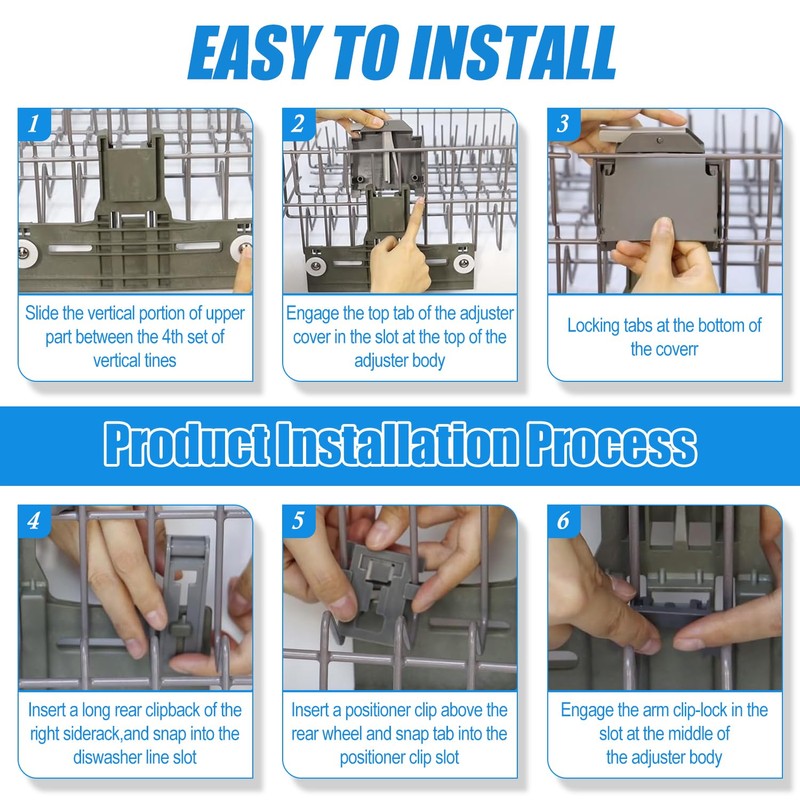 EASY TO INSTALL

1
Slide the vertical portion of upper part between the 4th set of vertical tines

2
Engage the top tab of the adjuster cover in the slot at the top of the adjuster body

3
Locking tabs at the bottom of the coverr

Product Installation Process

4
Insert a long rear clipback of the right siderack,and snap into the diswasher line slot

5
Insert a positioner clip above the rear wheel and snap tab into the positioner clip slot

6
Engage the arm clip-lock in the slot at the middle of the adjuster body