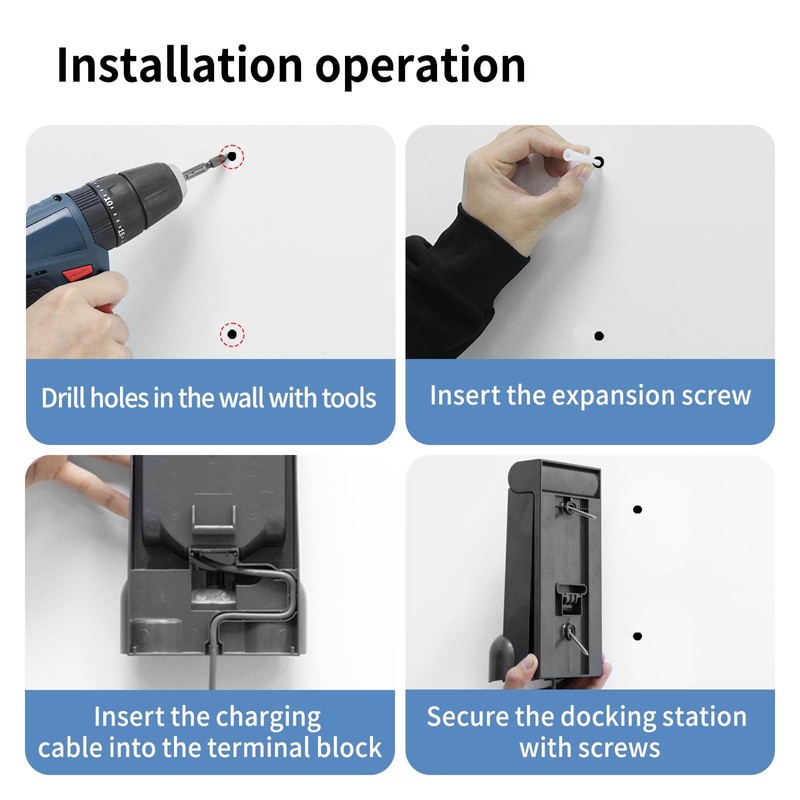 Installation operation

Drill holes in the wall with tools

Insert the expansion screw

Insert the charging cable into the terminal block

Secure the docking station with screws