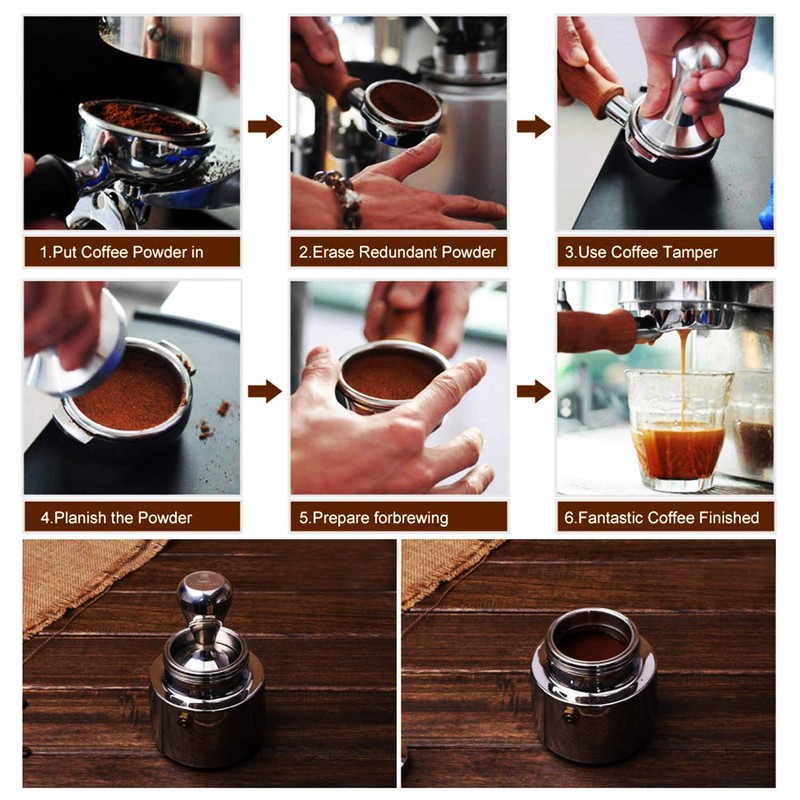 1.Put Coffee Powder in

2.Erase Redundant Powder

3.Use Coffee Tamper

4.Planish the Powder

5.Prepare forbrewing

6.Fantastic Coffee Finished