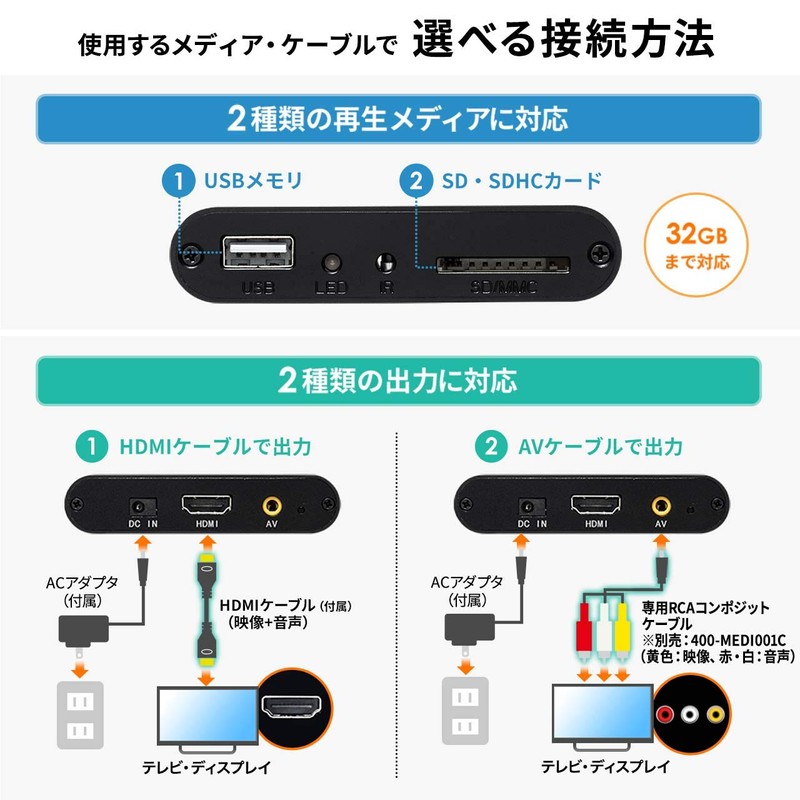 使用するメディア・ケーブルで 選べる接続方法

2種類の再生メディアに対応

1 USBメモリ

2 SD・SDHCカード

USB LED IR SD/MMC

32GB まで対応

2種類の出力に対応

1 HDMIケーブルで出力

DC IN HDMI AV

ACアダプタ (付属)

HDMIケーブル (付属) (映像+音声)

テレビ・ディスプレイ

2 AVケーブルで出力

DC IN HDMI AV

ACアダプタ (付属)

専用RCAコンポジットケーブル ※別売:400-MEDI001C (黄色:映像、赤・白:音声)

テレビ・ディスプレイ