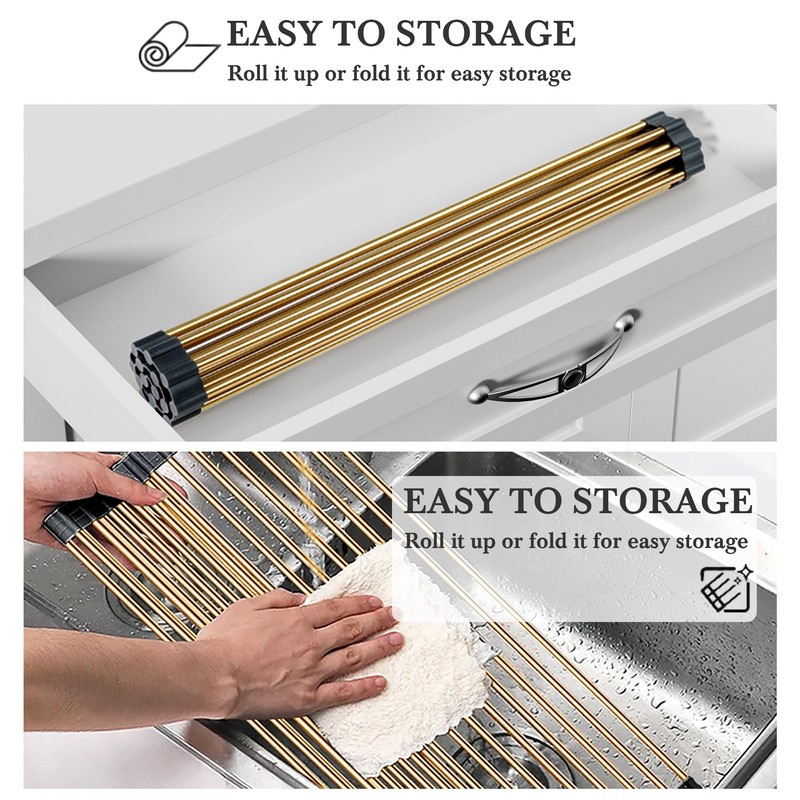 EASY TO STORAGE
Roll it up or fold it for easy storage

EASY TO STORAGE
Roll it up or fold it for easy storage