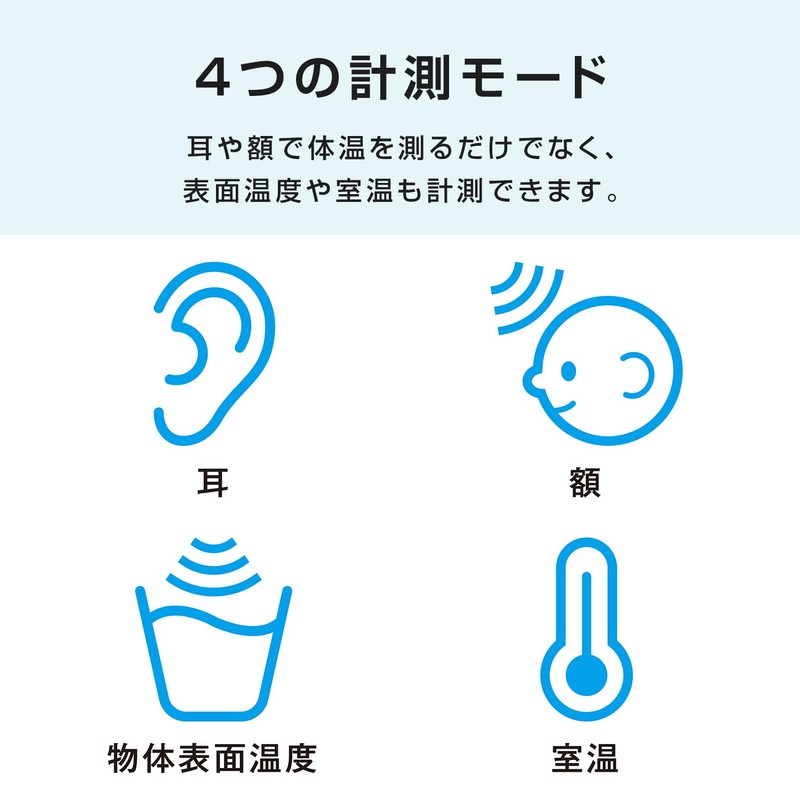 4つの計測モード

耳や額で体温を測るだけでなく、表面温度や室温も計測できます。

耳

額

物体表面温度

室温