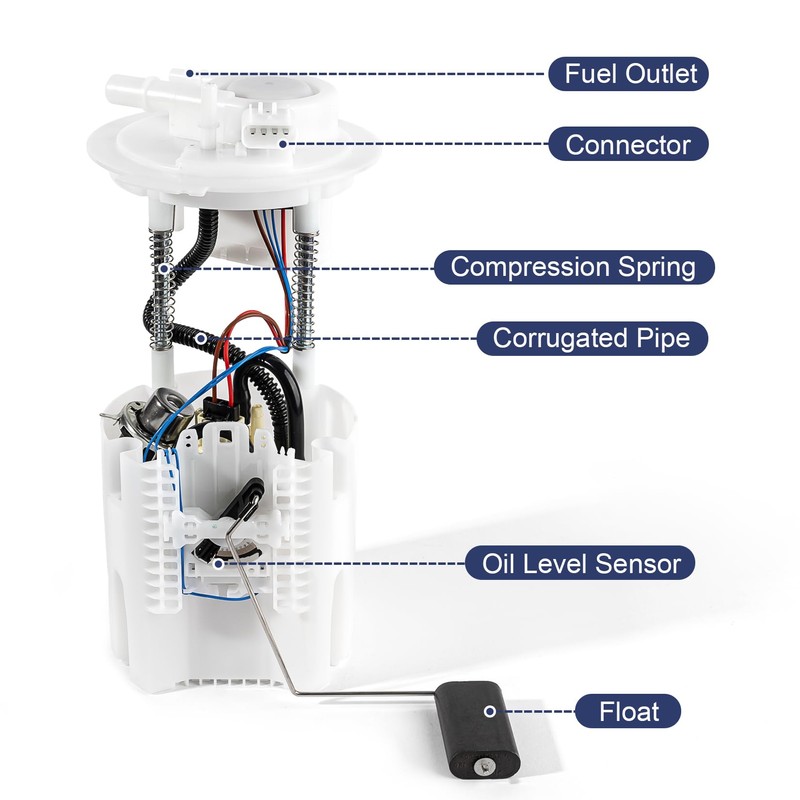 Fuel Outlet
Connector
Compression Spring
Corrugated Pipe
Oil Level Sensor
Float