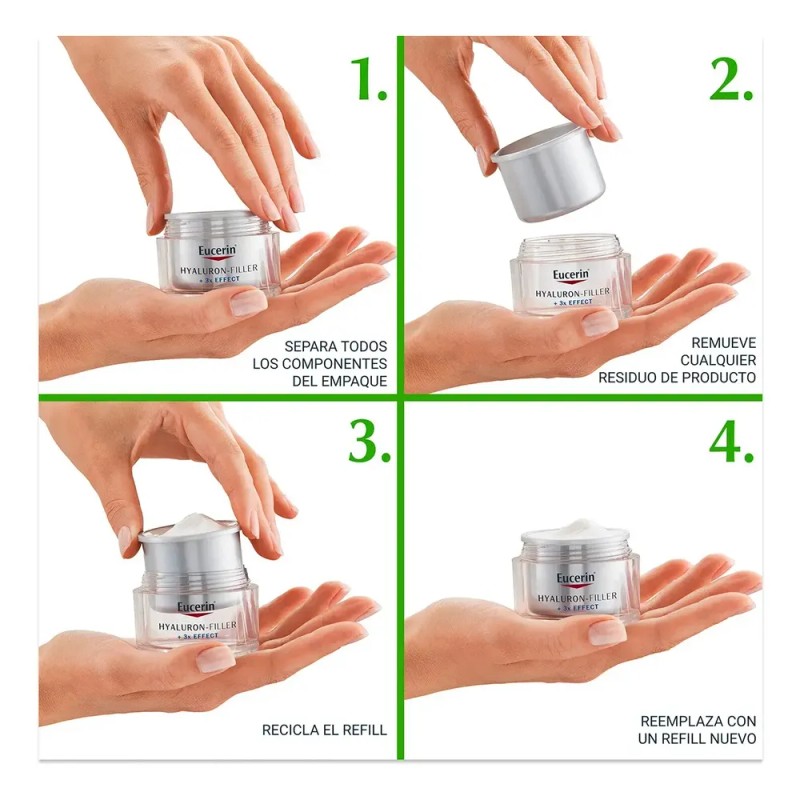 1.

Eucerin
HYALURON-FILLER
+ 3x EFFECT

SEPARA TODOS
LOS COMPONENTES
DEL EMPAQUE

2.

Eucerin
HYALURON-FILLER
+ 3x EFFECT

REMUEVE
CUALQUIER
RESIDUO DE PRODUCTO

3.

Eucerin
HYALURON-FILLER
+ 3x EFFECT

RECICLA EL REFILL

4.

Eucerin
HYALURON-FILLER
+ 3x EFFECT

REEMPLAZA CON
UN REFILL NUEVO