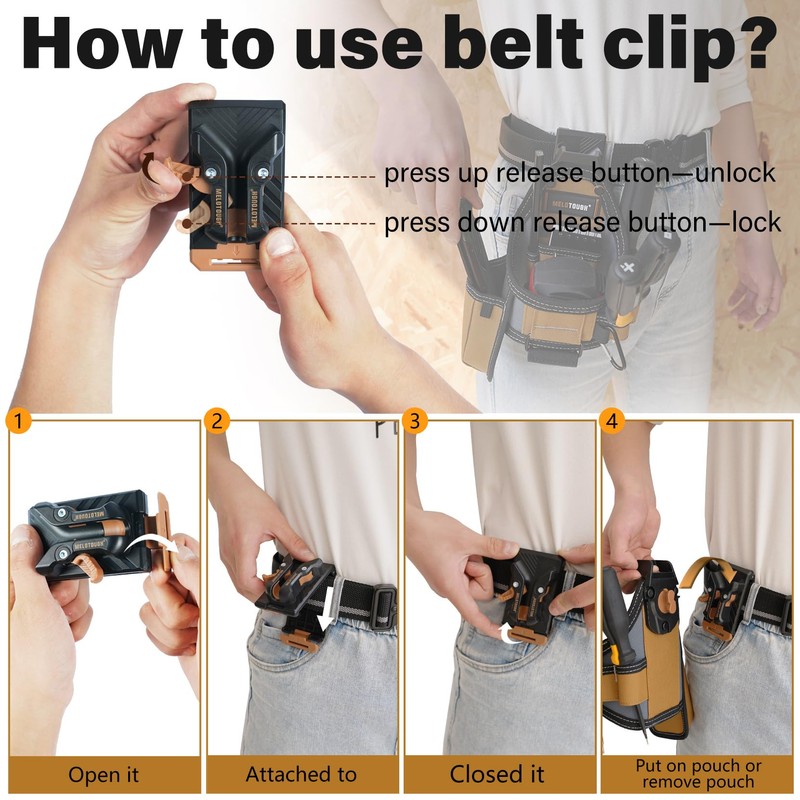 How to use belt clip?

MELOTOUGH

MELOTOUGH

press up release button—unlock

press down release button—lock

MELOTOUGH

1

MELOTOUGH

MELOTOUGH

Open it

2

Attached to

3

Closed it

4

Put on pouch or remove pouch