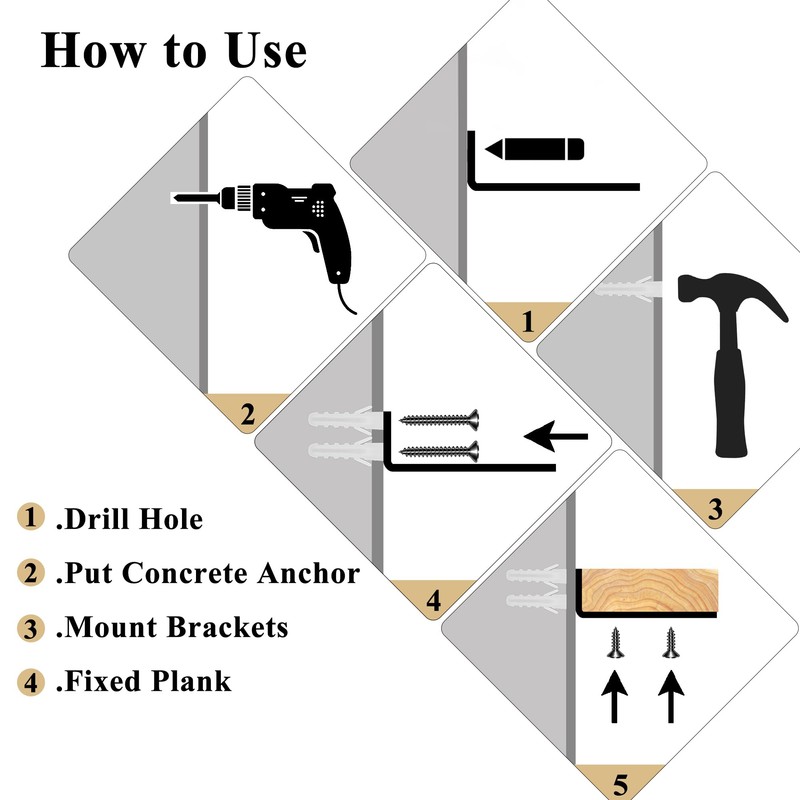 How to Use

1

2

3

4

5

1 .Drill Hole

2 .Put Concrete Anchor

3 .Mount Brackets

4 .Fixed Plank