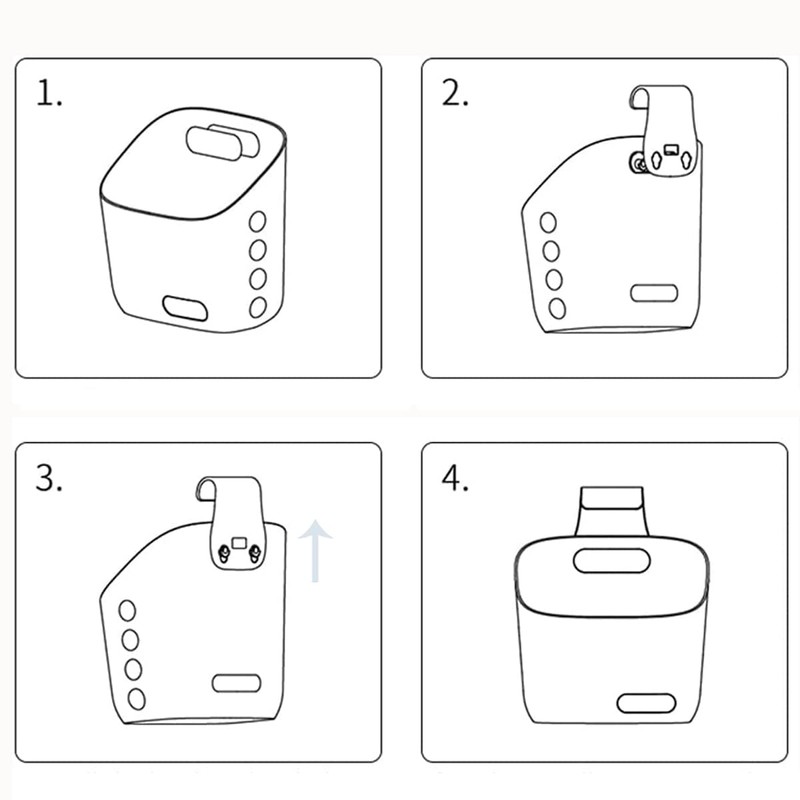 1.

2.

3.

4.