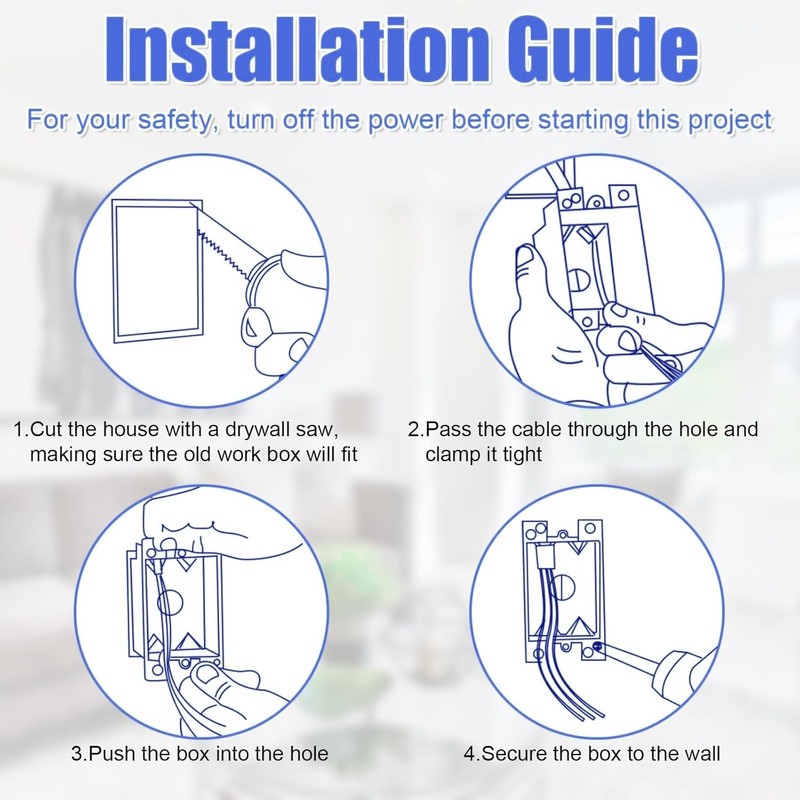 Installation Guide

For your safety, turn off the power before starting this project

1.Cut the house with a drywall saw, making sure the old work box will fit

2.Pass the cable through the hole and clamp it tight

3.Push the box into the hole

4.Secure the box to the wall