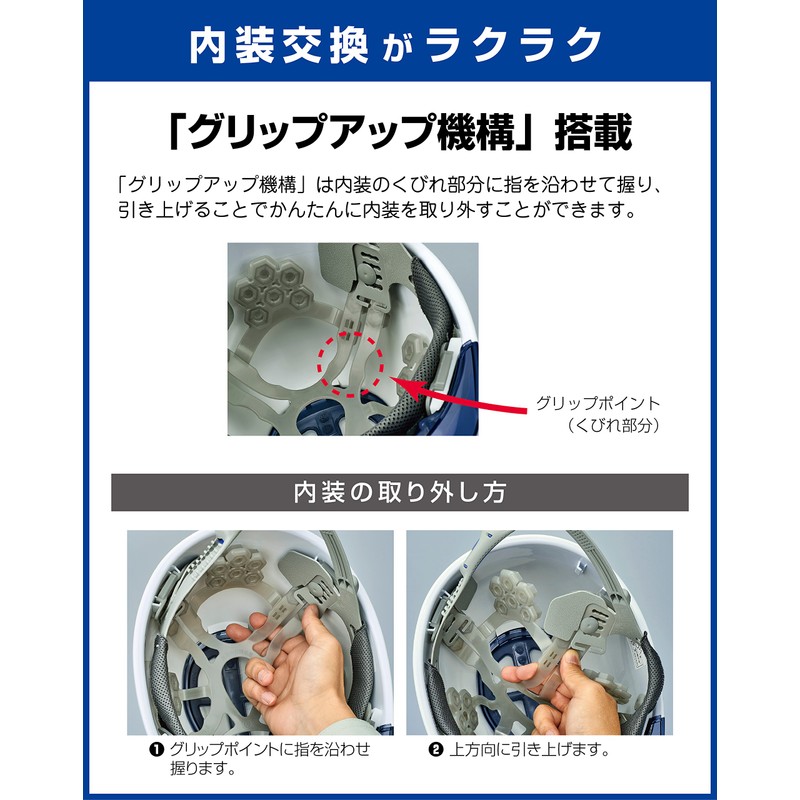 内装交換がラクラク

「グリップアップ機構」搭載

「グリップアップ機構」は内装のくびれ部分に指を沿わせて握り、引き上げることでかんたんに内装を取り外すことができます。

グリップポイント
（くびれ部分）

内装の取り外し方

❶ グリップポイントに指を沿わせ握ります。

❷ 上方向に引き上げます。