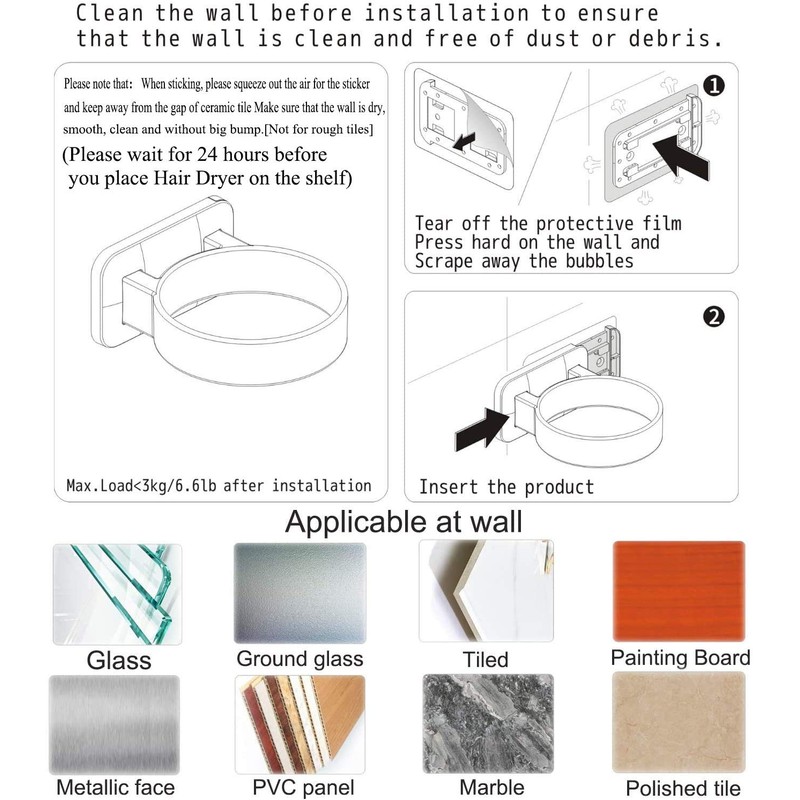 Clean the wall before installation to ensure that the wall is clean and free of dust or debris.

Please note that: When sticking, please squeeze out the air for the sticker and keep away from the gap of ceramic tile Make sure that the wall is dry, smooth, clean and without big bump.[Not for rough tiles]

(Please wait for 24 hours before you place Hair Dryer on the shelf)

Max.Load<3kg/6.6lb after installation

❶

Tear off the protective film
Press hard on the wall and
Scrape away the bubbles

❷

Insert the product

Applicable at wall

Glass

Ground glass

Tiled

Painting Board

Metallic face

PVC panel

Marble

Polished tile