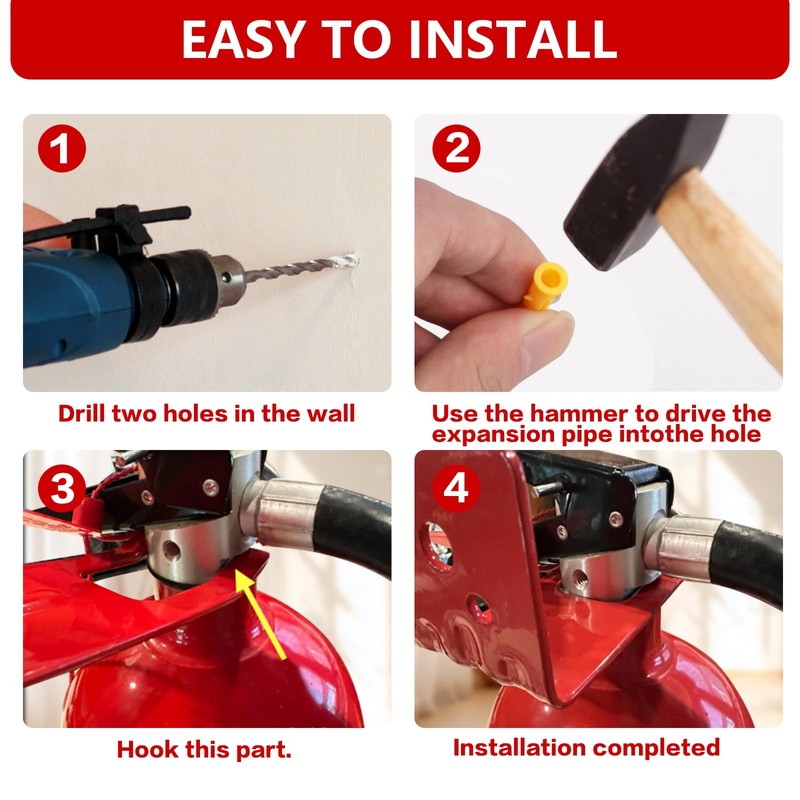 EASY TO INSTALL

1

Drill two holes in the wall

2

Use the hammer to drive the expansion pipe intothe hole

3

Hook this part.

4

Installation completed