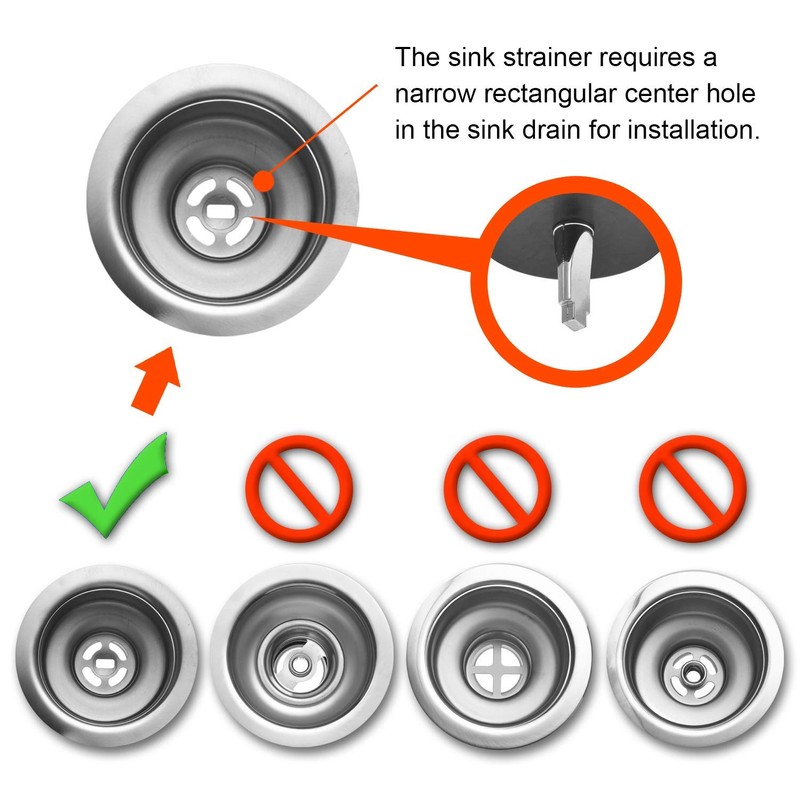 The sink strainer requires a narrow rectangular center hole in the sink drain for installation.