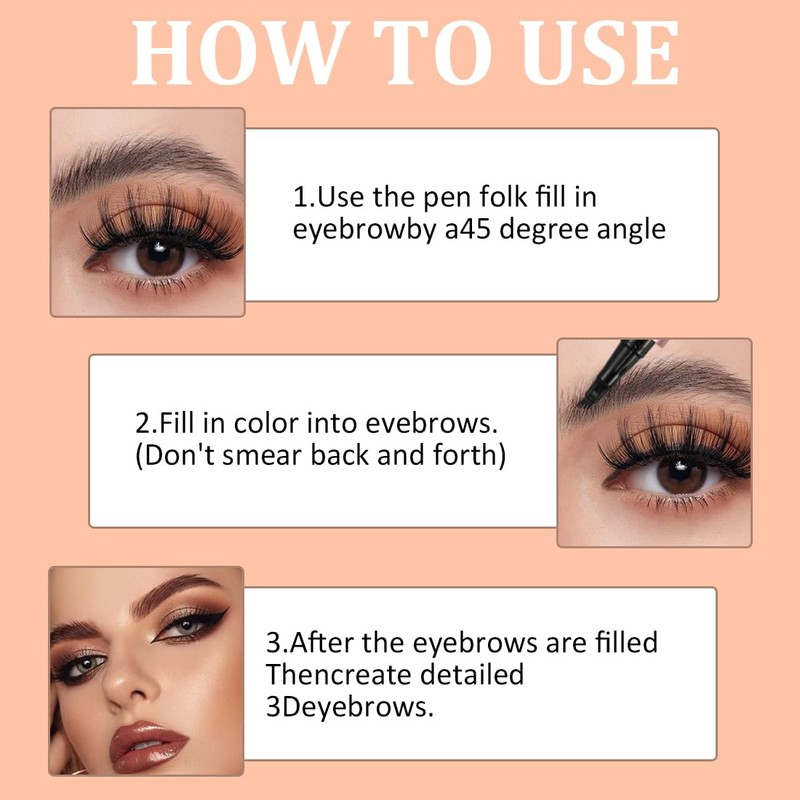 HOW TO USE

1.Use the pen folk fill in eyebrowby a45 degree angle

2.Fill in color into evebrows. (Don't smear back and forth)

3.After the eyebrows are filled Thencreate detailed 3Deyebrows.