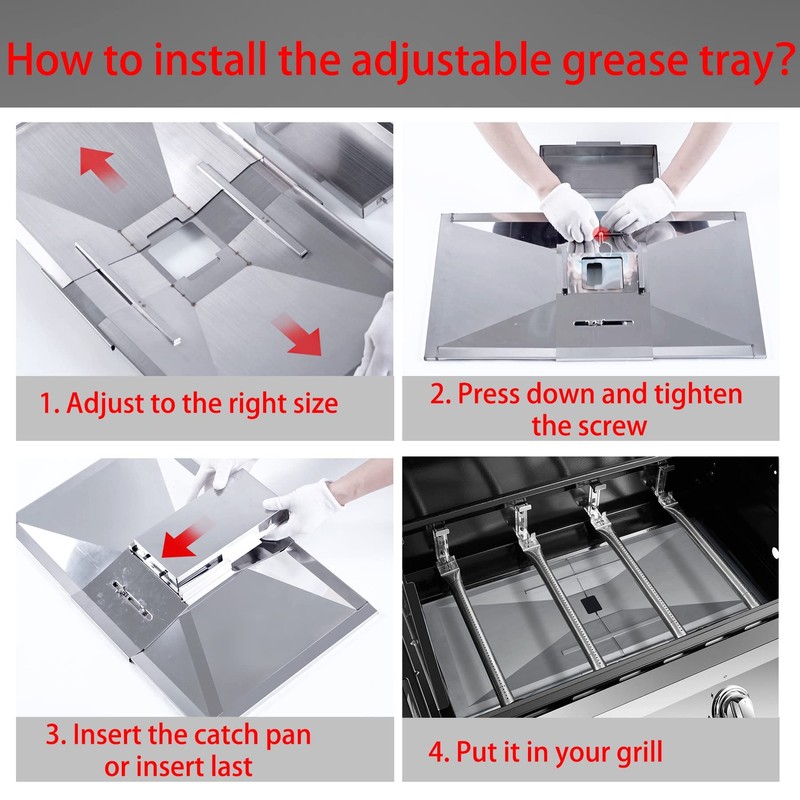 How to install the adjustable grease tray?

1. Adjust to the right size

2. Press down and tighten the screw

3. Insert the catch pan or insert last

4. Put it in your grill