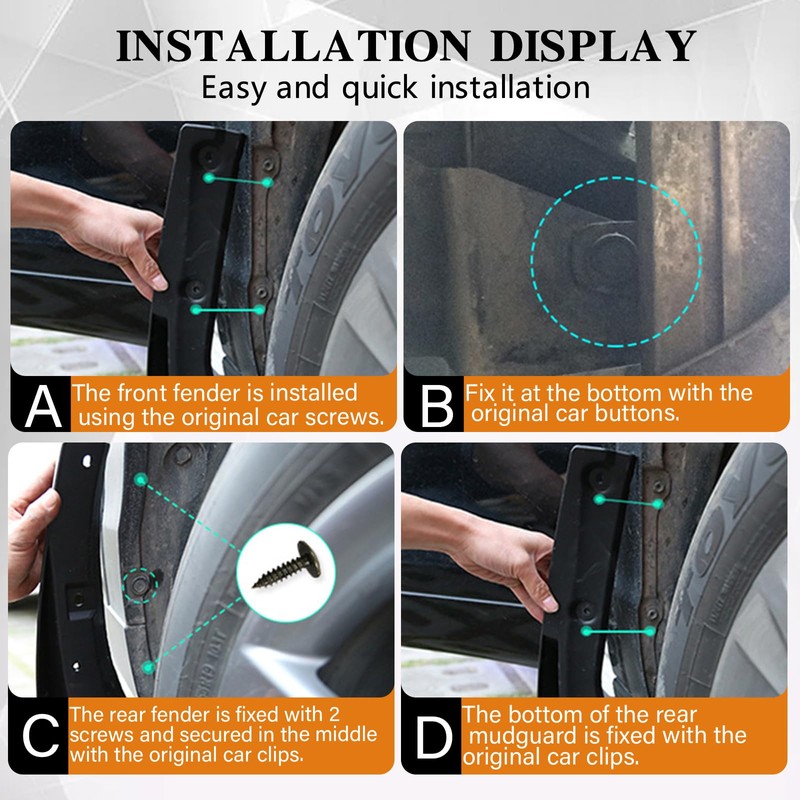 INSTALLATION DISPLAY
Easy and quick installation

A
The front fender is installed using the original car screws.

B
Fix it at the bottom with the original car buttons.

C
The rear fender is fixed with 2 screws and secured in the middle with the original car clips.

D
The bottom of the rear mudguard is fixed with the original car clips.