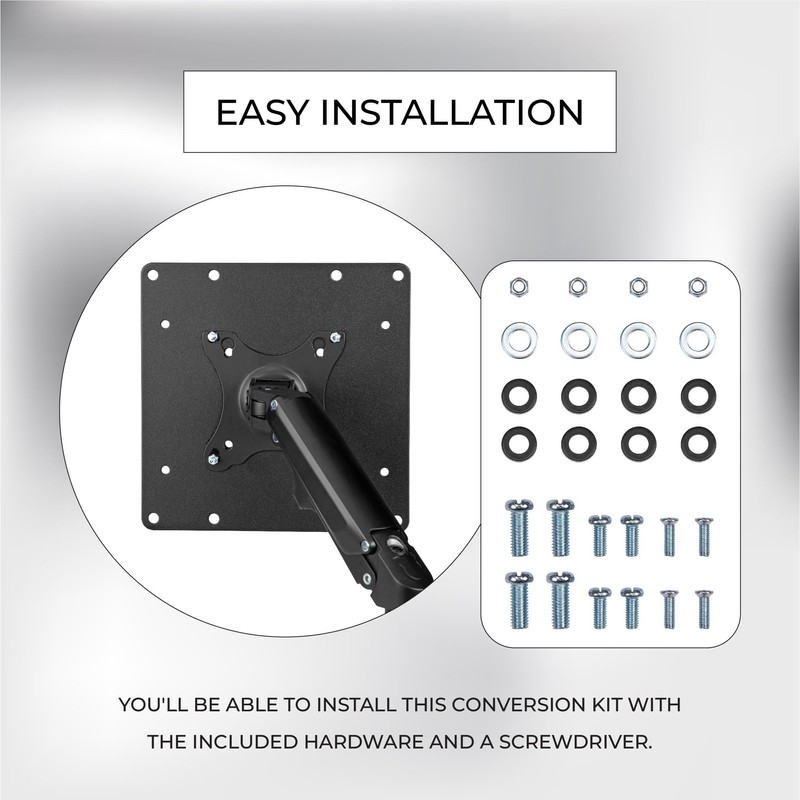 EASY INSTALLATION

YOU'LL BE ABLE TO INSTALL THIS CONVERSION KIT WITH THE INCLUDED HARDWARE AND A SCREWDRIVER.