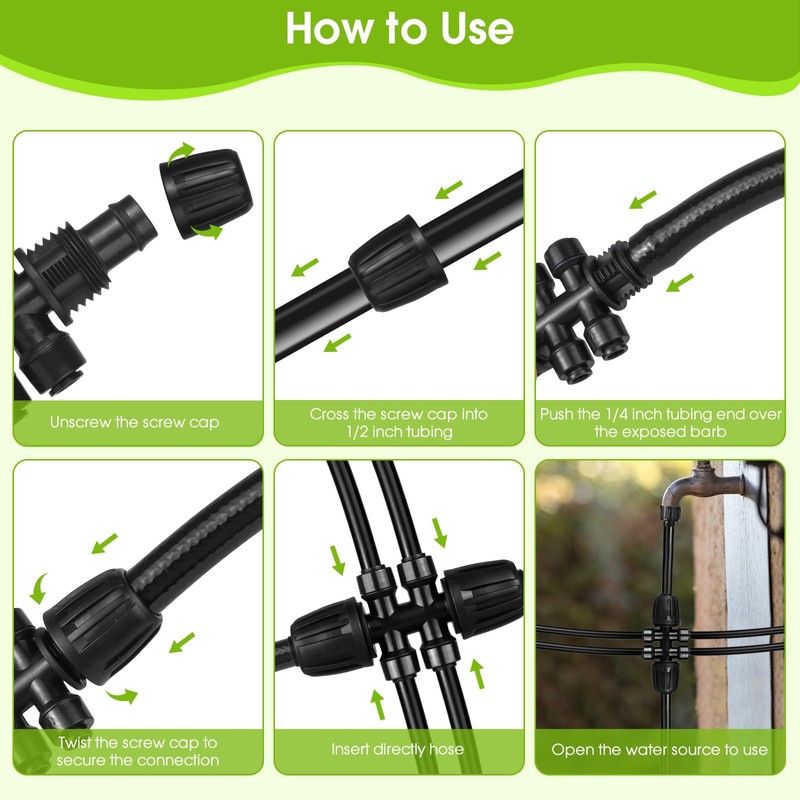 How to Use

Unscrew the screw cap

Cross the screw cap into 1/2 inch tubing

Push the 1/4 inch tubing end over the exposed barb

Twist the screw cap to secure the connection

Insert directly hose

Open the water source to use