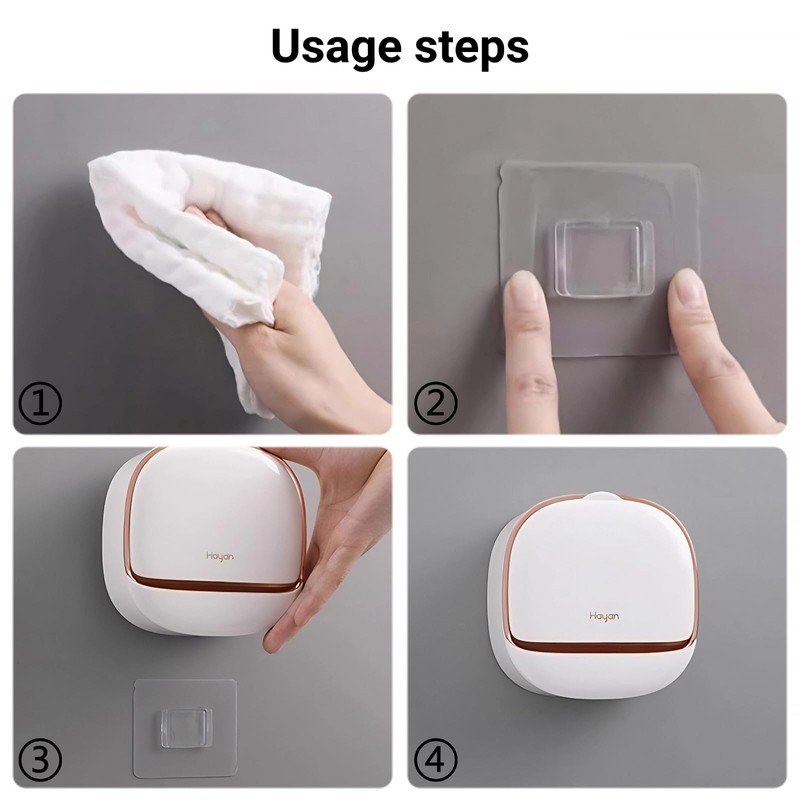 Usage steps

①

②

Hayan

③

Hayan

④