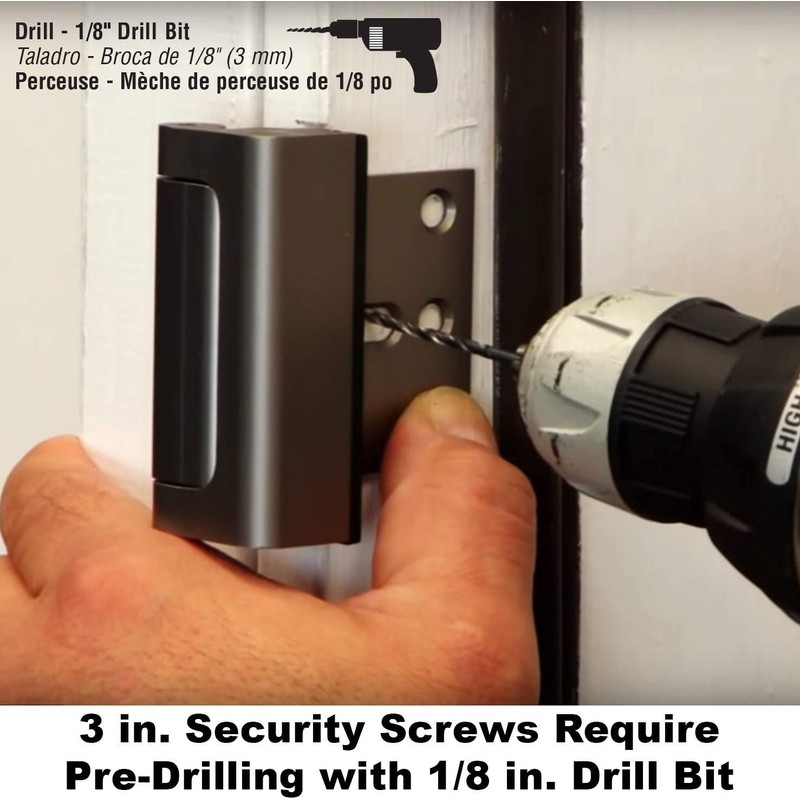 Drill - 1/8" Drill Bit
Taladro - Broca de 1/8" (3 mm)
Perceuse - Mèche de perceuse de 1/8 po

HIGH

3 in. Security Screws Require Pre-Drilling with 1/8 in. Drill Bit