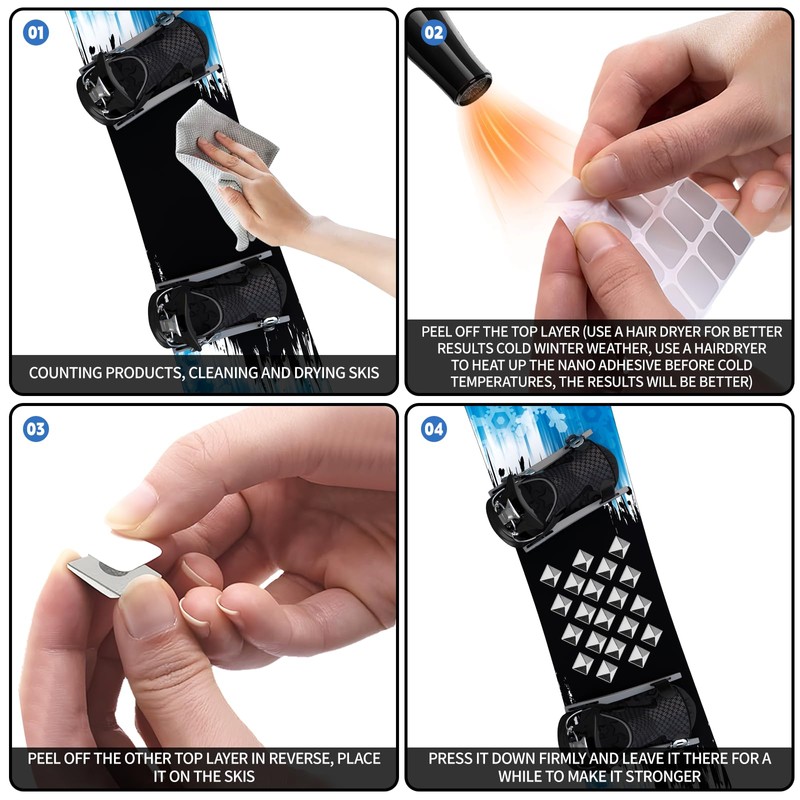 01

COUNTING PRODUCTS, CLEANING AND DRYING SKIS

02

PEEL OFF THE TOP LAYER (USE A HAIR DRYER FOR BETTER RESULTS COLD WINTER WEATHER, USE A HAIRDRYER TO HEAT UP THE NANO ADHESIVE BEFORE COLD TEMPERATURES, THE RESULTS WILL BE BETTER)

03

PEEL OFF THE OTHER TOP LAYER IN REVERSE, PLACE IT ON THE SKIS

04

PRESS IT DOWN FIRMLY AND LEAVE IT THERE FOR A WHILE TO MAKE IT STRONGER