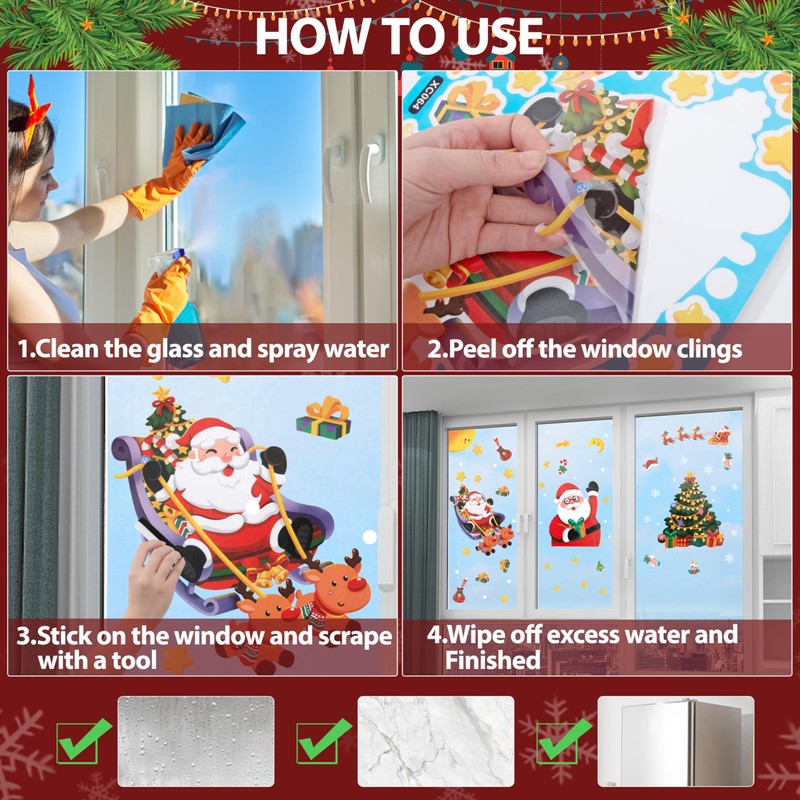 HOW TO USE

XC064

1.Clean the glass and spray water

2.Peel off the window clings

3.Stick on the window and scrape with a tool

4.Wipe off excess water and Finished