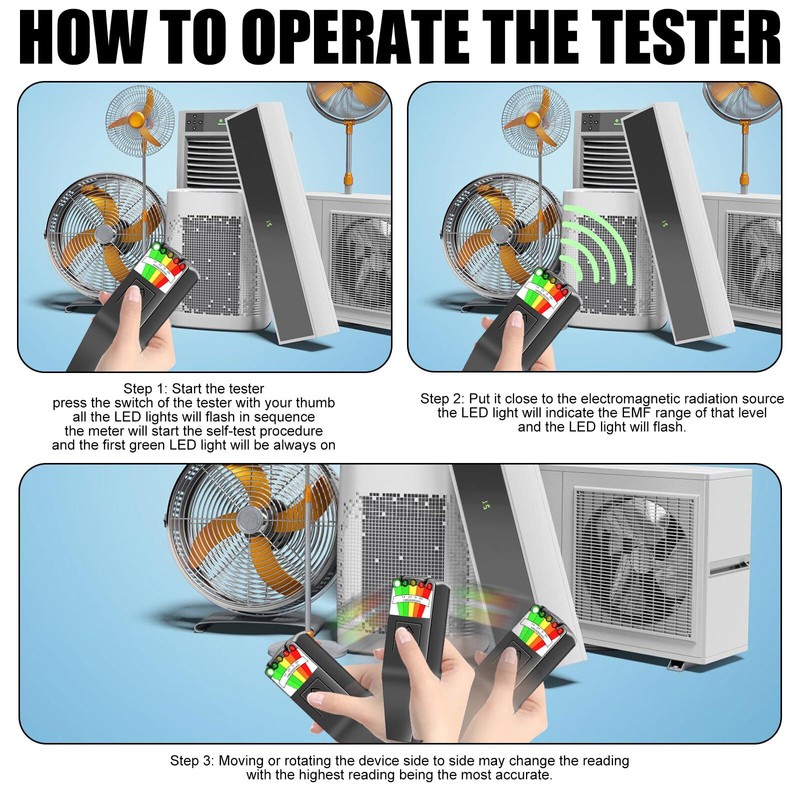 HOW TO OPERATE THE TESTER

Step 1: Start the tester
press the switch of the tester with your thumb
all the LED lights will flash in sequence
the meter will start the self-test procedure
and the first green LED light will be always on

Step 2: Put it close to the electromagnetic radiation source
the LED light will indicate the EMF range of that level
and the LED light will flash.

Step 3: Moving or rotating the device side to side may change the reading
with the highest reading being the most accurate.