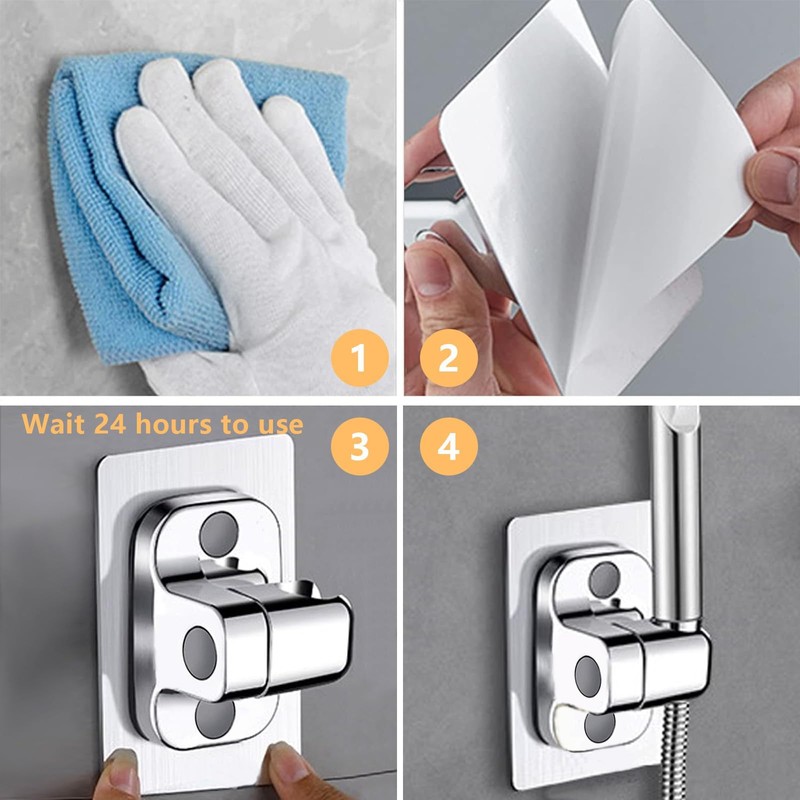 1

2

Wait 24 hours to use

3

4