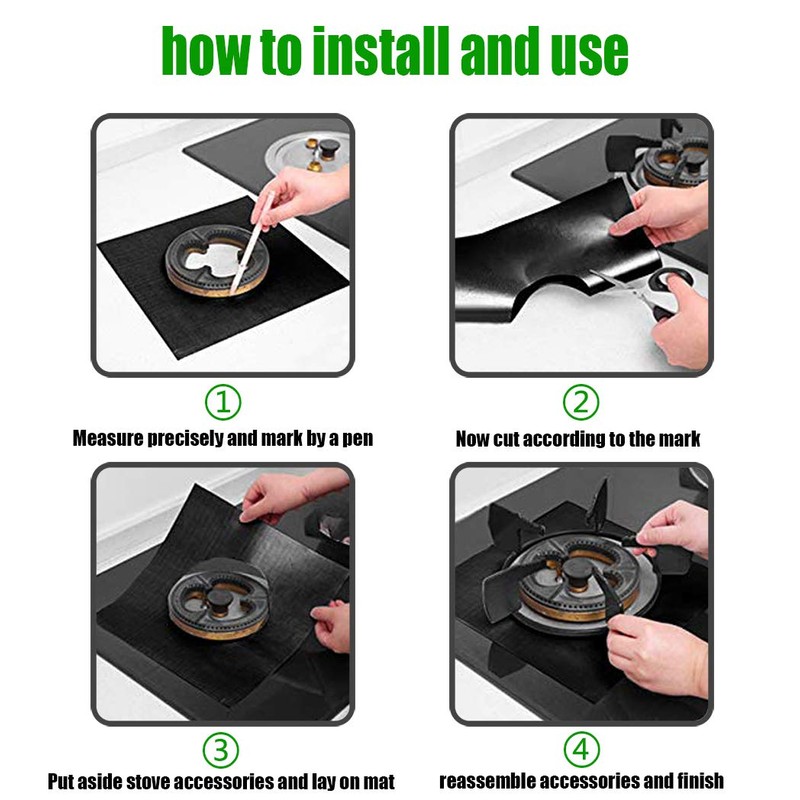 how to install and use

①
Measure precisely and mark by a pen

②
Now cut according to the mark

③
Put aside stove accessories and lay on mat

④
reassemble accessories and finish