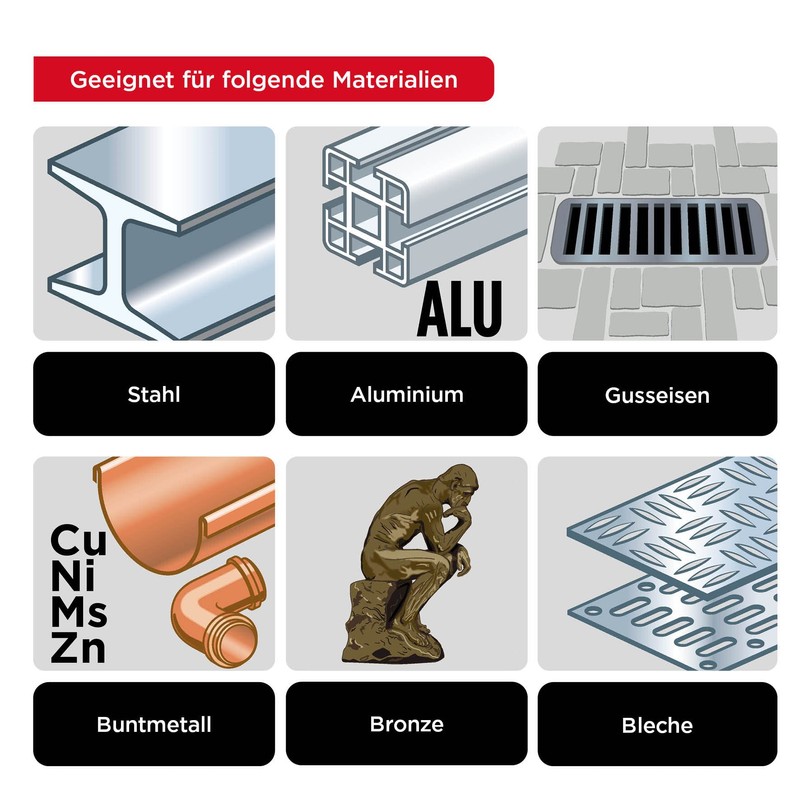 Geeignet für folgende Materialien

ALU

Stahl

Aluminium

Gusseisen

Cu
Ni
Ms
Zn

Buntmetall

Bronze

Bleche