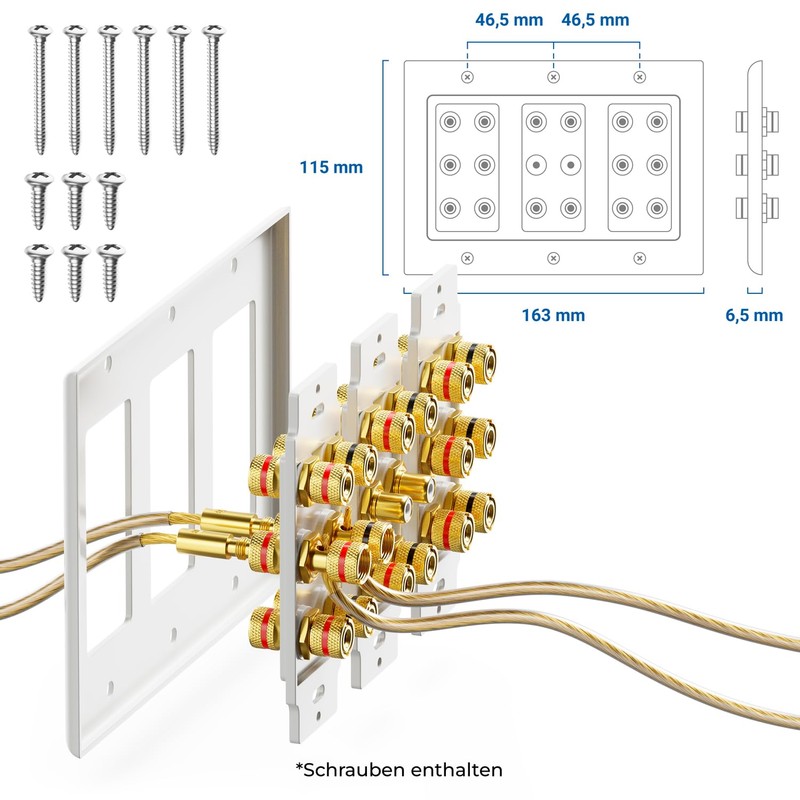 46,5 mm 46,5 mm

115 mm

163 mm

6,5 mm

*Schrauben enthalten