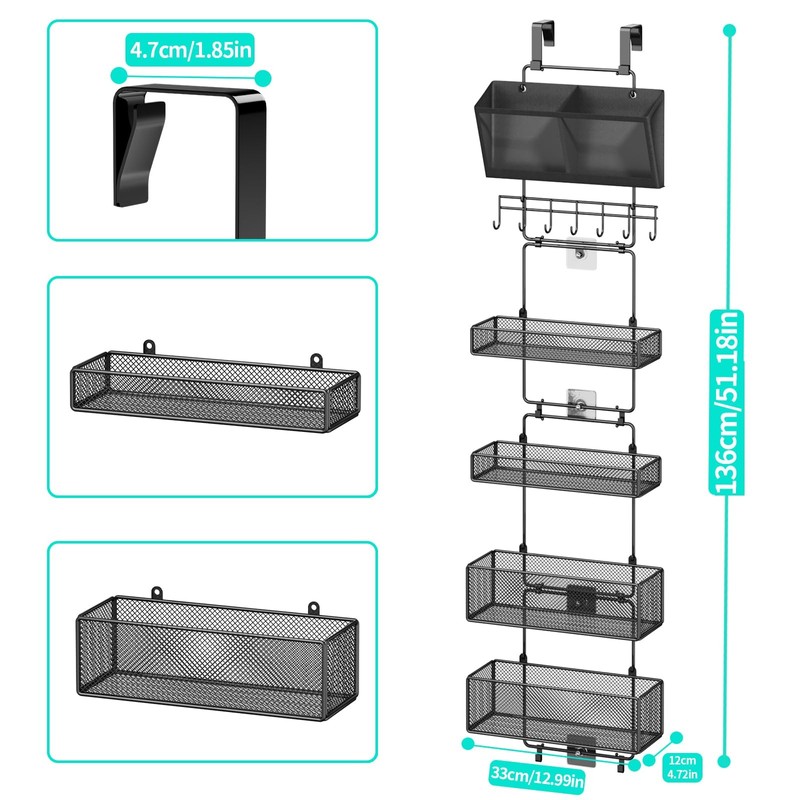 4.7cm/1.85in

136cm/51.18in

33cm/12.99in

12cm
4.72in