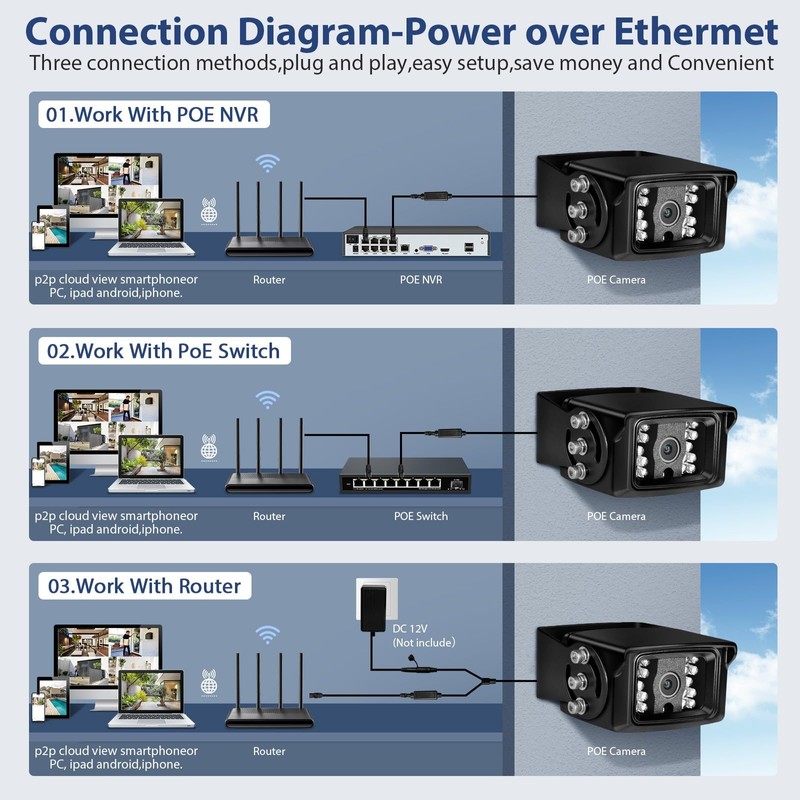 Connection Diagram-Power over Ethermet

Three connection methods,plug and play,easy setup,save money and Convenient

01.Work With POE NVR

p2p cloud view smartphoneor PC, ipad android,iphone.

Router

POE NVR

POE Camera

02.Work With PoE Switch

p2p cloud view smartphoneor PC, ipad android,iphone.

Router

POE Switch

POE Camera

03.Work With Router

DC 12V (Not include)

p2p cloud view smartphoneor PC, ipad android,iphone.

Router

POE Camera