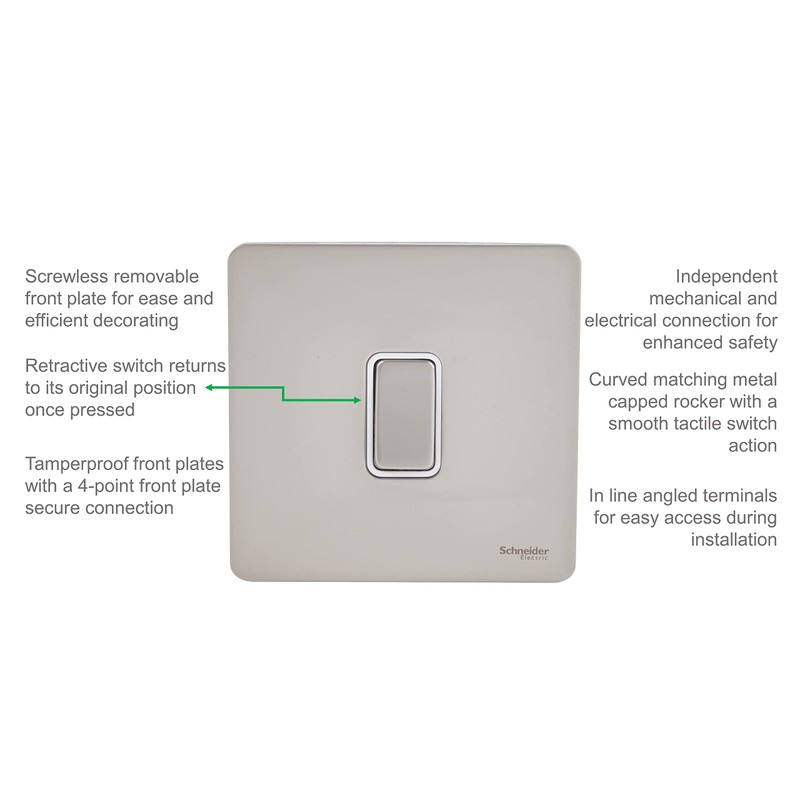 Screwless removable front plate for ease and efficient decorating

Retractive switch returns to its original position once pressed

Tamperproof front plates with a 4-point front plate secure connection

Schneider Electric

Independent mechanical and electrical connection for enhanced safety

Curved matching metal capped rocker with a smooth tactile switch action

In line angled terminals for easy access during installation