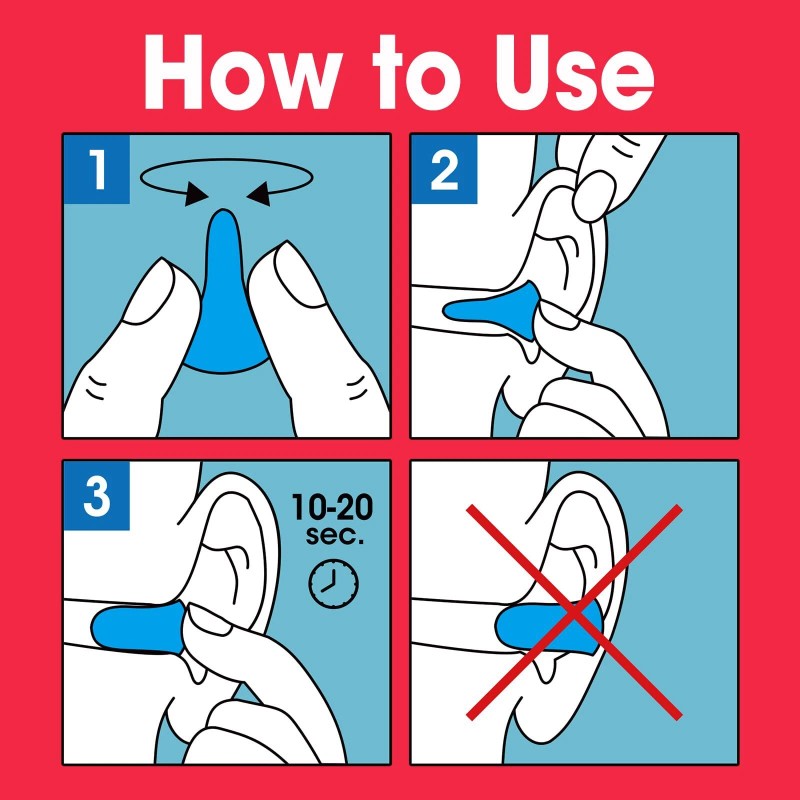 How to Use

1

2

3

10-20 sec.