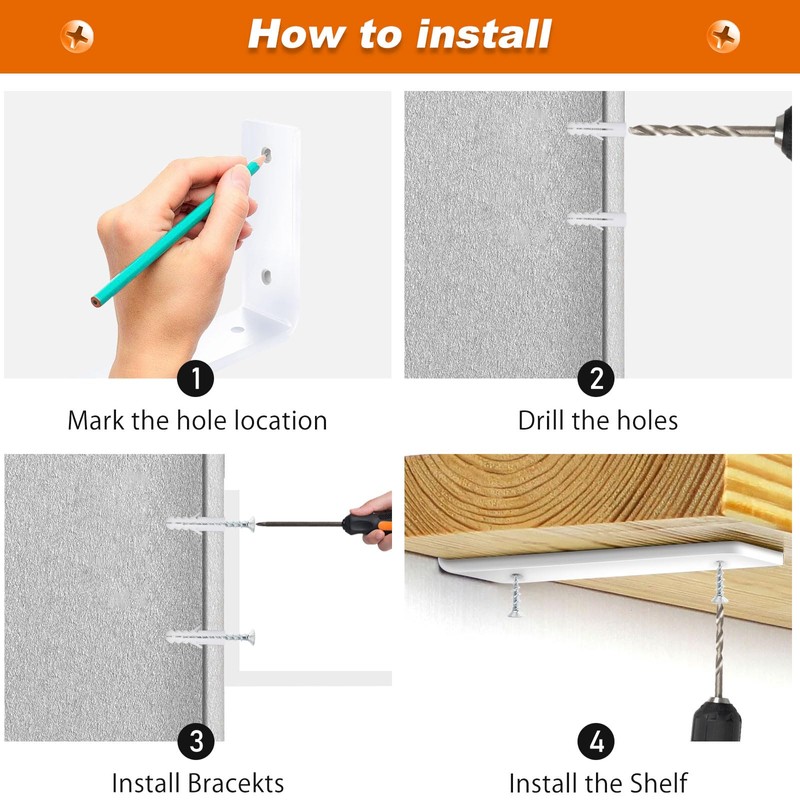 How to install

1
Mark the hole location

2
Drill the holes

3
Install Bracekts

4
Install the Shelf