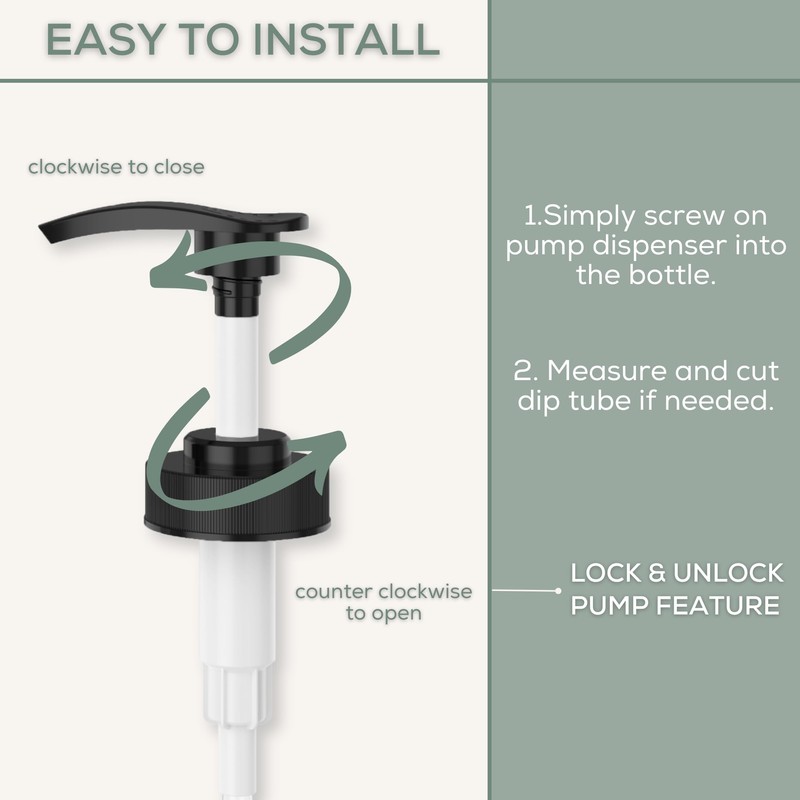 EASY TO INSTALL

clockwise to close

counter clockwise to open

1.Simply screw on pump dispenser into the bottle.

2. Measure and cut dip tube if needed.

LOCK & UNLOCK PUMP FEATURE